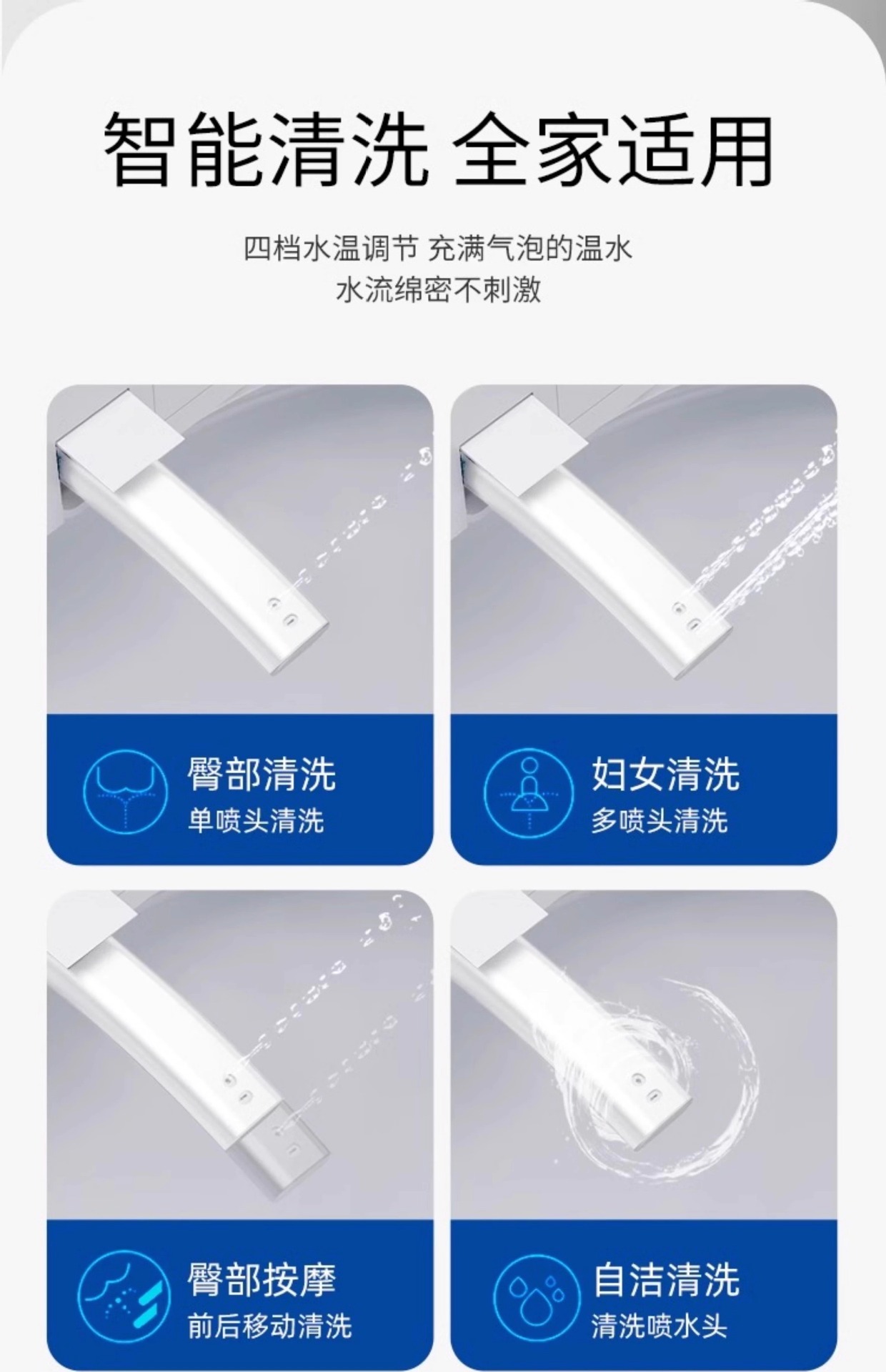 智能清洗 全家适用

四档水温调节 充满气泡的温水
水流绵密不刺激

臀部清洗
单喷头清洗

妇女清洗
多喷头清洗

臀部按摩
前后移动清洗

自洁清洗
清洗喷水头