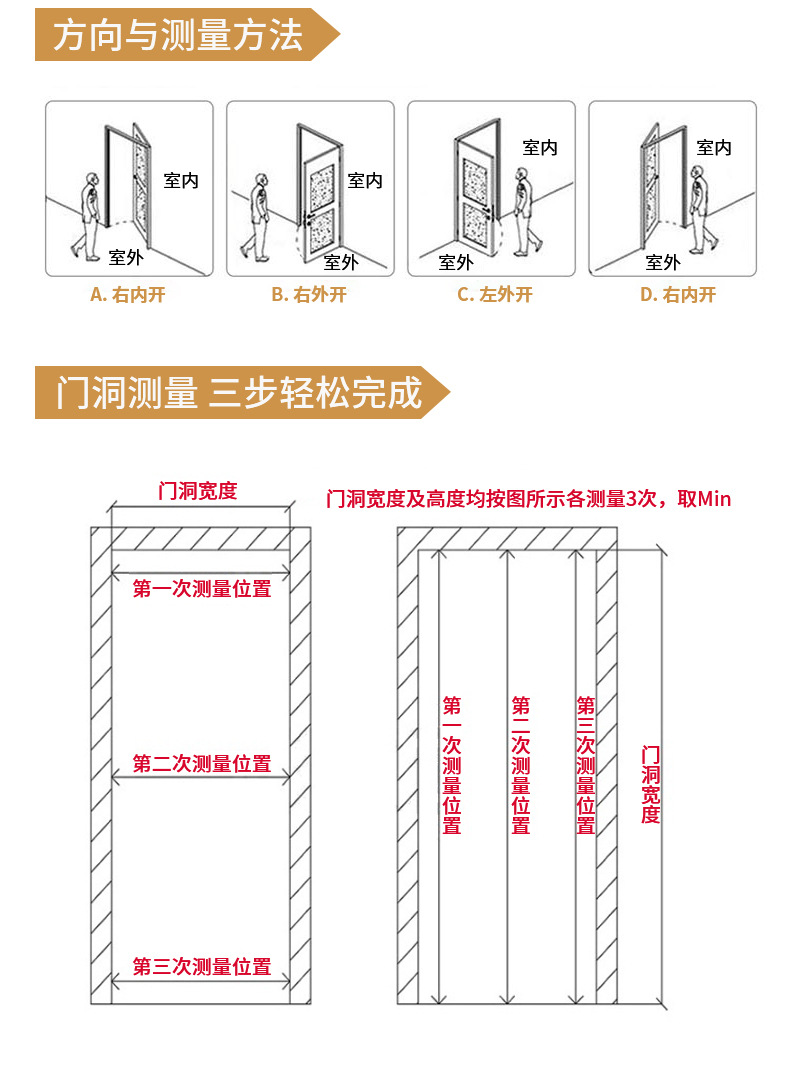 方向与测量方法

室内
室外
A. 右内开

室内
室外
B. 右外开

室内
室外
C. 左外开

室内
室外
D. 右内开

门洞测量 三步轻松完成

门洞宽度

门洞宽度及高度均按图所示各测量3次，取Min

第一次测量位置

第二次测量位置

第三次测量位置

第一次测量位置

第二次测量位置

第三次测量位置

门洞宽度