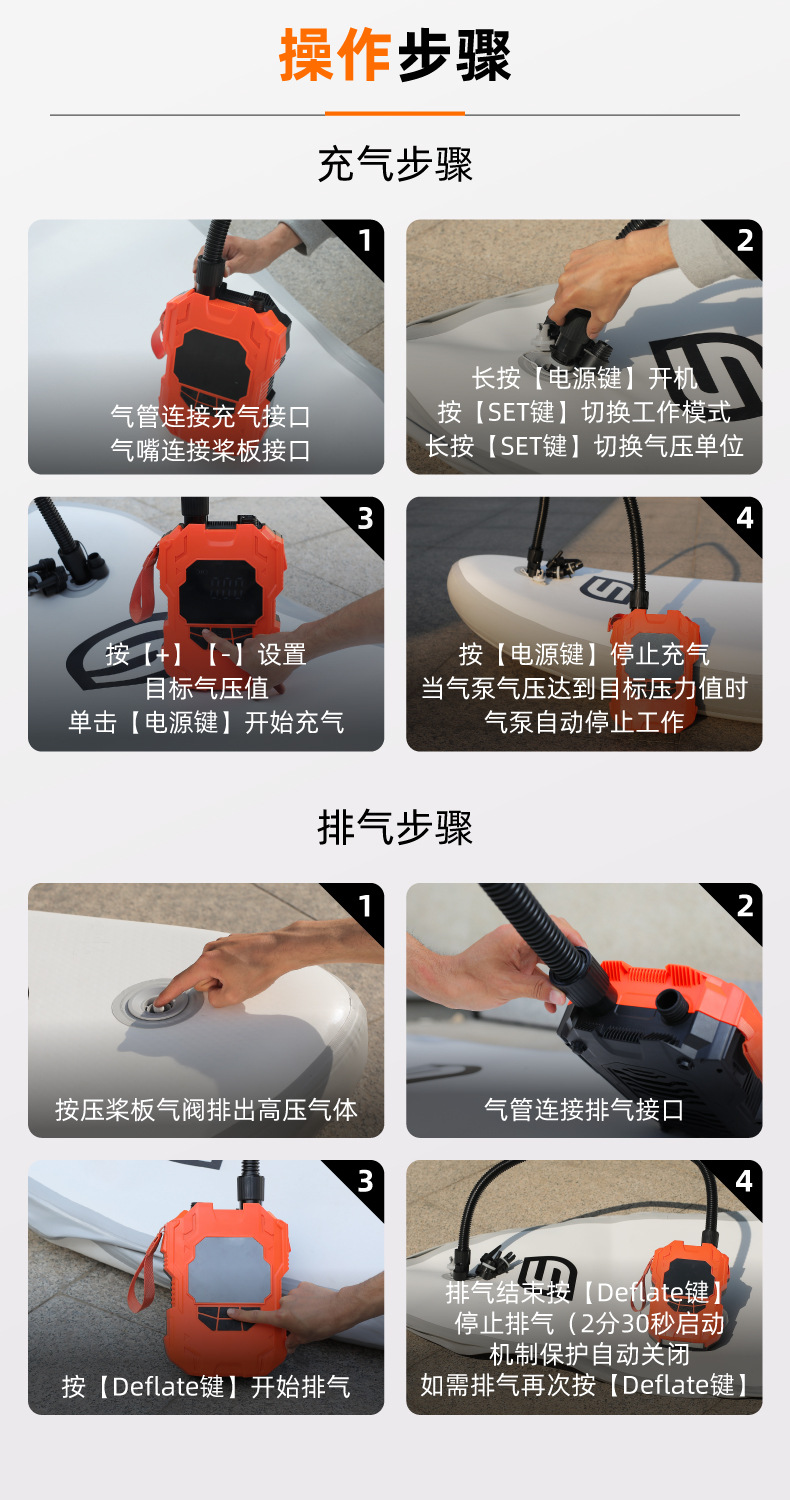 操作步骤

充气步骤

1

气管连接充气接口
气嘴连接桨板接口

2

长按【电源键】开机
按【SET键】切换工作模式
长按【SET键】切换气压单位

3

按【+】【-】设置
目标气压值
单击【电源键】开始充气

4

按【电源键】停止充气
当气泵气压达到目标压力值时
气泵自动停止工作

排气步骤

1

按压桨板气阀排出高压气体

2

气管连接排气接口

3

按【Deflate键】开始排气

4

排气结束按【Deflate键】
停止排气（2分30秒启动
机制保护自动关闭
如需排气再次按【Deflate键】