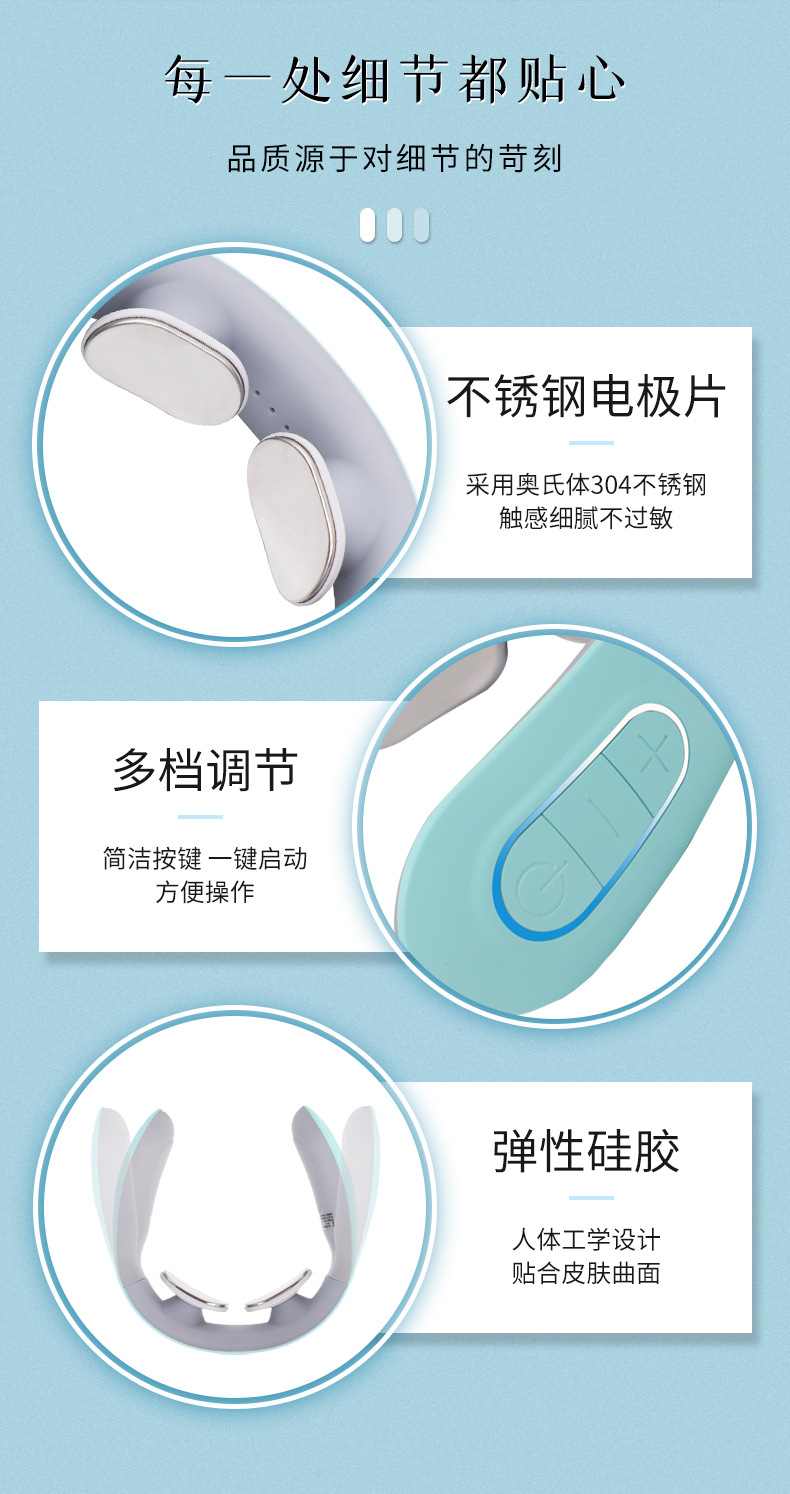 每一处细节都贴心

品质源于对细节的苛刻

不锈钢电极片

采用奥氏体304不锈钢
触感细腻不过敏

多档调节

简洁按键 一键启动
方便操作

弹性硅胶

人体工学设计
贴合皮肤曲面