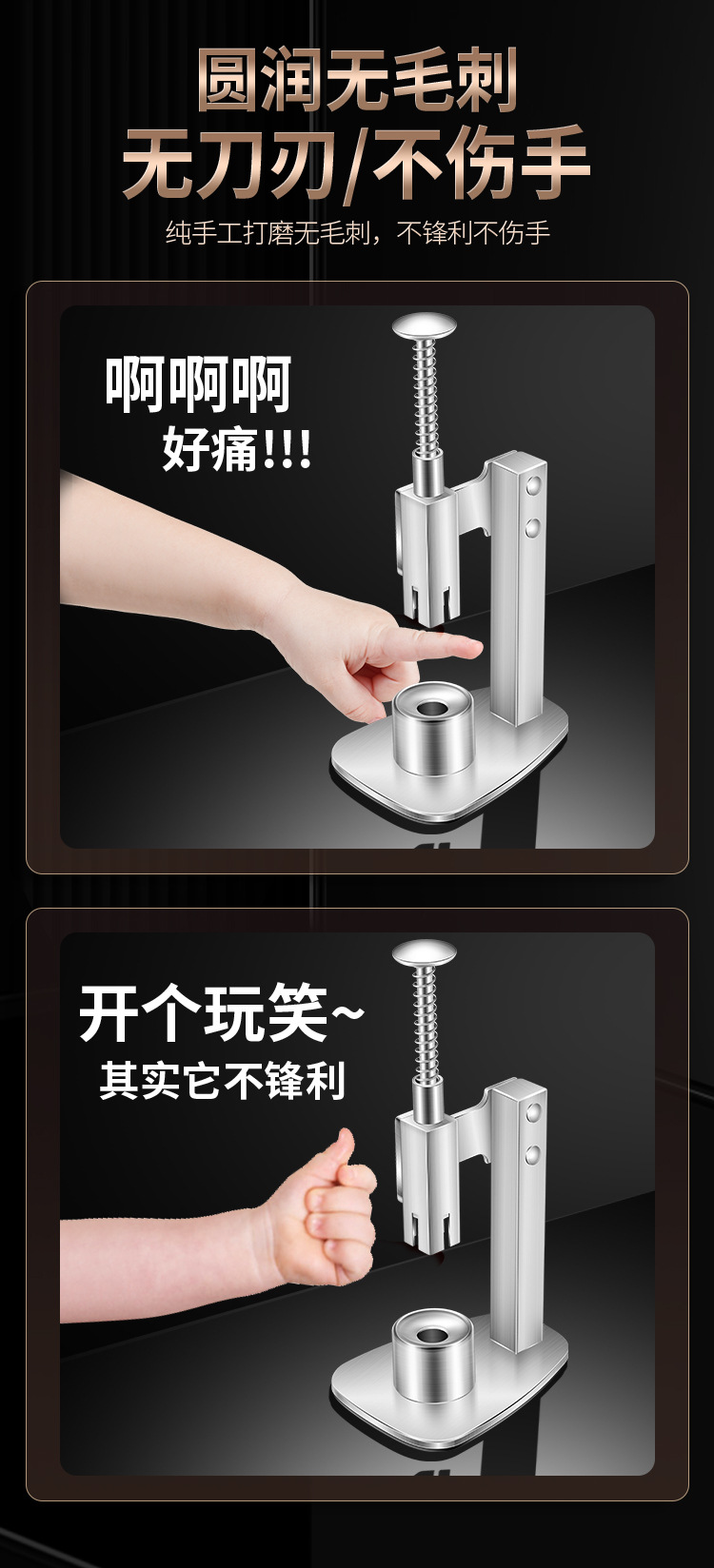 圆润无毛刺
无刀刃/不伤手

纯手工打磨无毛刺，不锋利不伤手

啊啊啊
好痛!!!

开个玩笑~
其实它不锋利