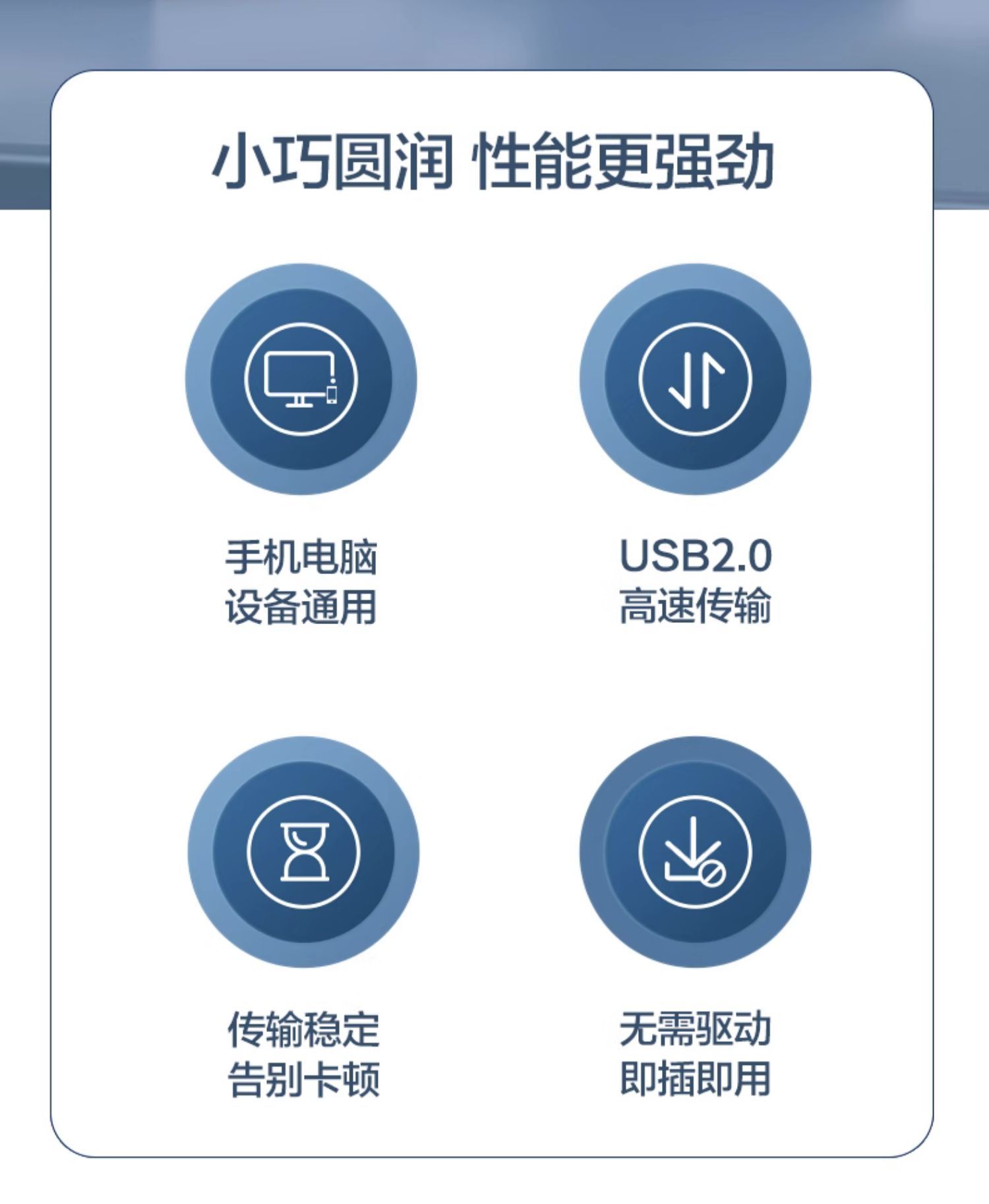 小巧圆润 性能更强劲

手机电脑
设备通用

USB2.0
高速传输

传输稳定
告别卡顿

无需驱动
即插即用