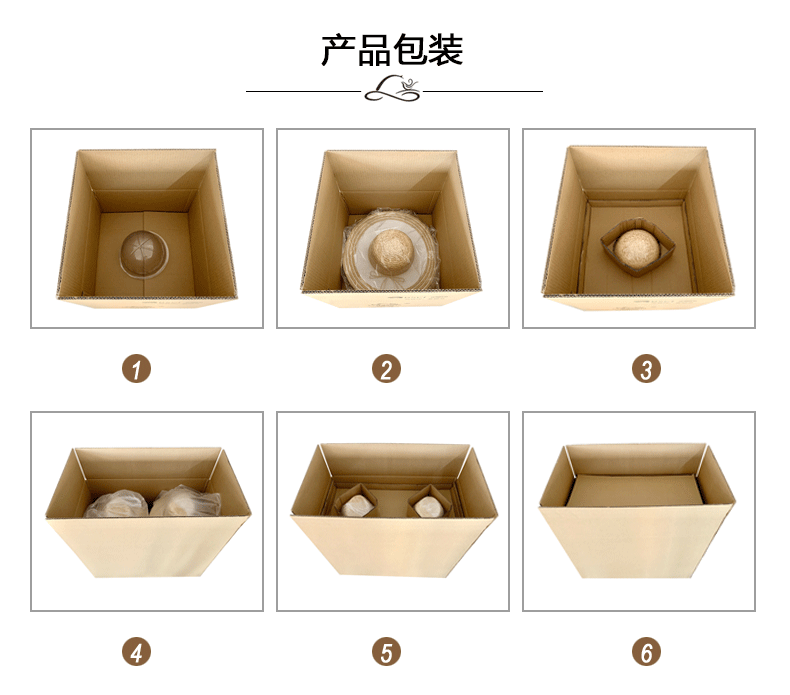 产品包装

1

2

3

4

5

6