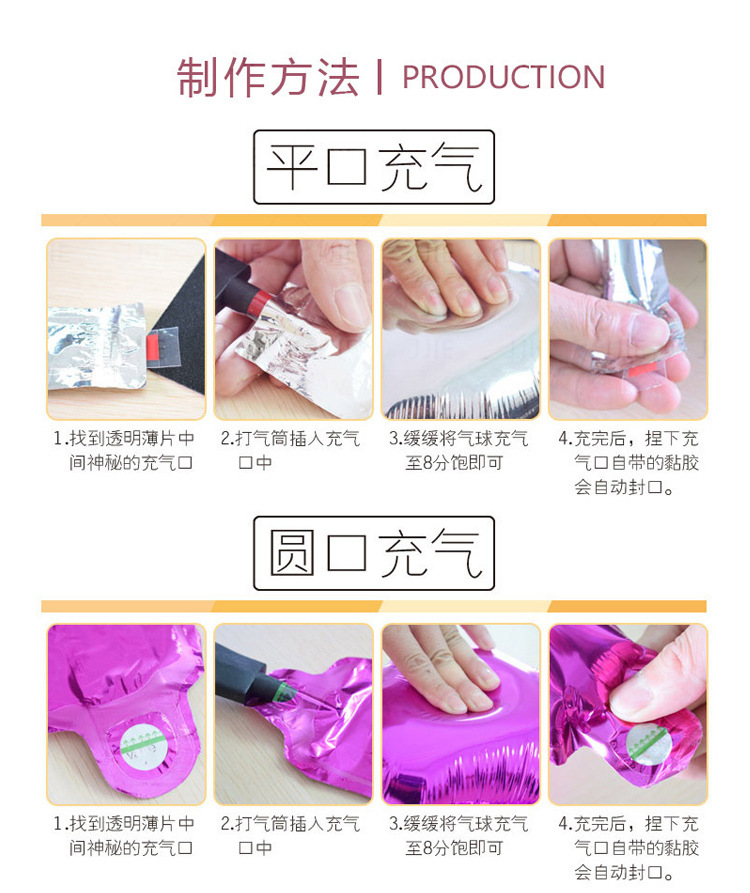 制作方法 | PRODUCTION

平口充气

1.找到透明薄片中间神秘的充气口

2.打气筒插入充气口中

3.缓缓将气球充气至8分饱即可

4.充完后，捏下充气口自带的黏胶会自动封口。

圆口充气

1.找到透明薄片中间神秘的充气口

2.打气筒插入充气口中

3.缓缓将气球充气至8分饱即可

4.充完后，捏下充气口自带的黏胶会自动封口。