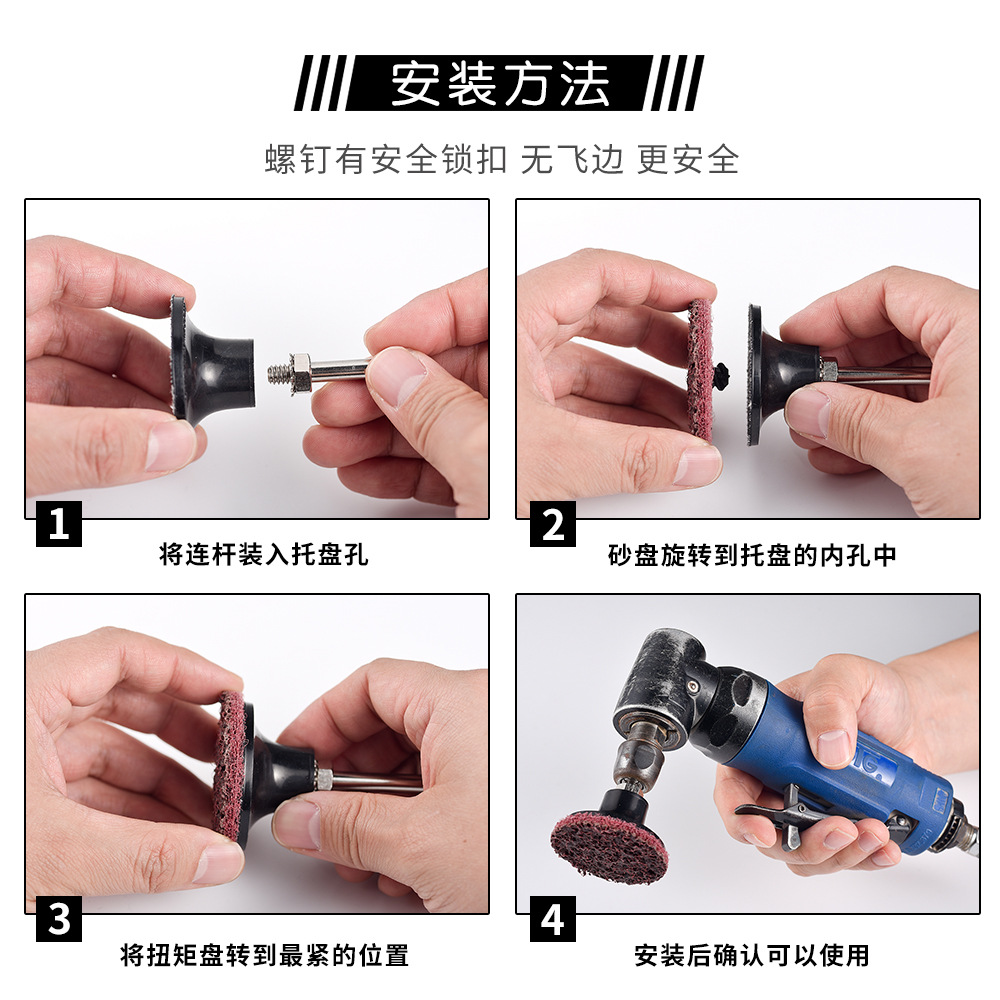 安装方法

螺钉有安全锁扣 无飞边 更安全

1
将连杆装入托盘孔

2
砂盘旋转到托盘的内孔中

3
将扭矩盘转到最紧的位置

4
安装后确认可以使用