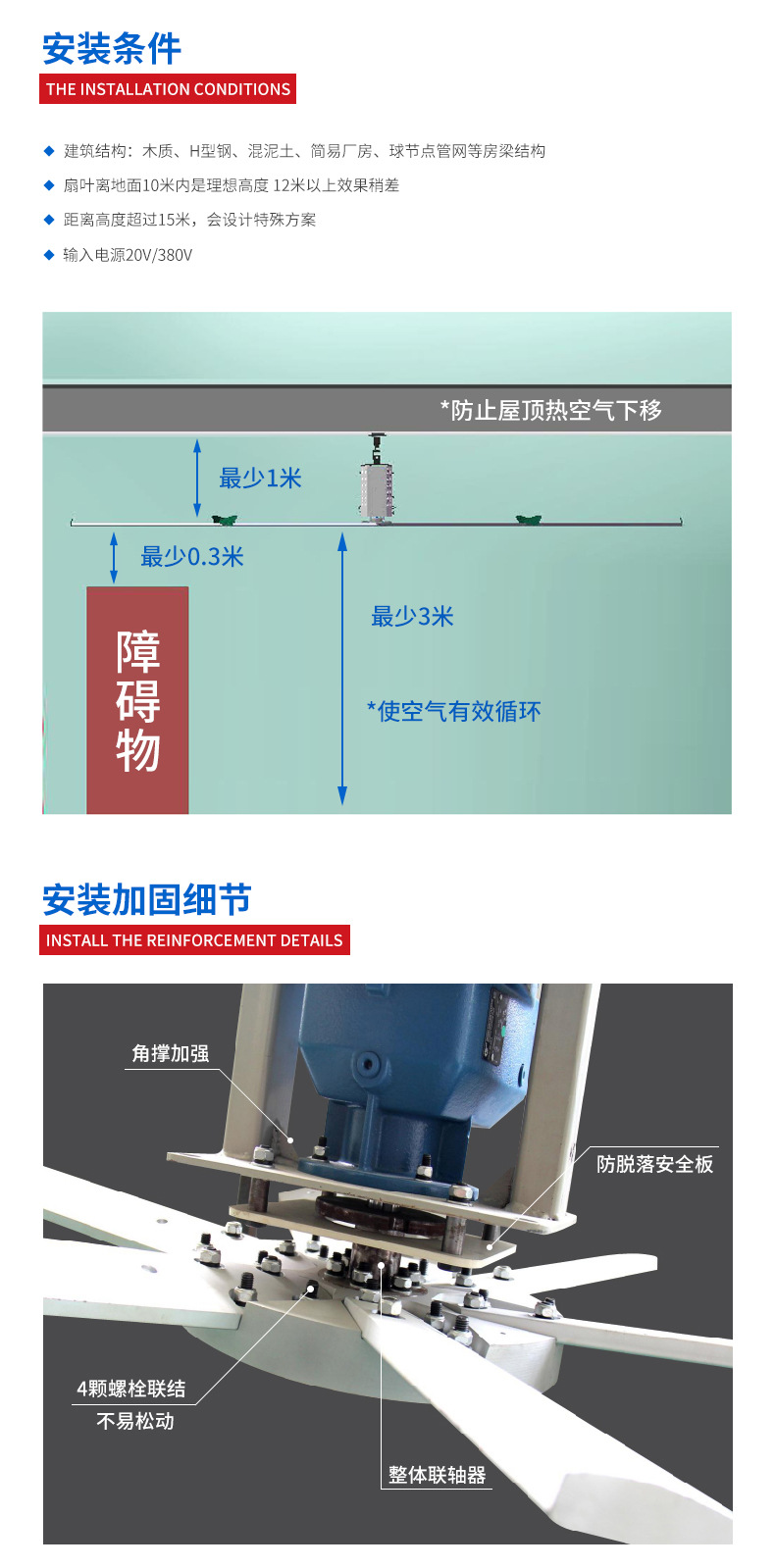 安装条件
THE INSTALLATION CONDITIONS

◆ 建筑结构：木质、H型钢、混泥土、简易厂房、球节点管网等房梁结构
◆ 扇叶离地面10米内是理想高度 12米以上效果稍差
◆ 距离高度超过15米，会设计特殊方案
◆ 输入电源20V/380V

*防止屋顶热空气下移
最少1米
最少0.3米
障碍物
最少3米
*使空气有效循环

安装加固细节
INSTALL THE REINFORCEMENT DETAILS

角撑加强
防脱落安全板
4颗螺栓联结
不易松动
整体联轴器