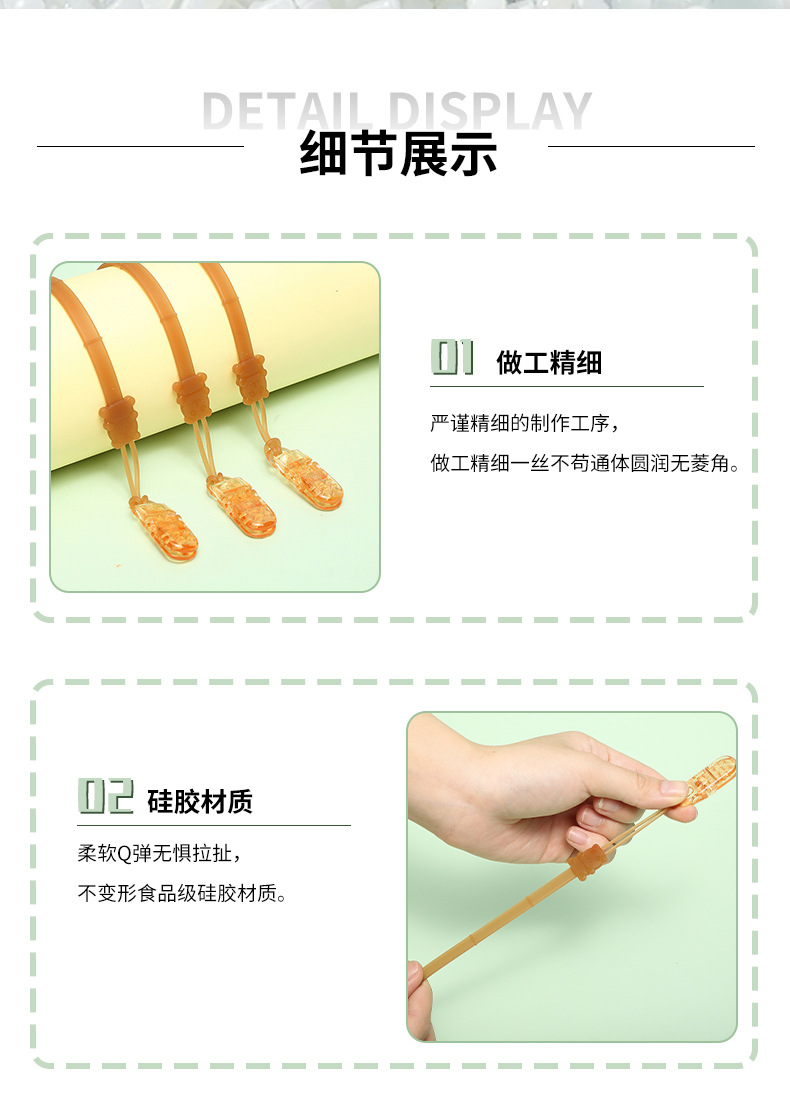 DETAIL DISPLAY
细节展示

01 做工精细

严谨精细的制作工序，

做工精细一丝不苟通体圆润无菱角。

02 硅胶材质

柔软Q弹无惧拉扯，

不变形食品级硅胶材质。