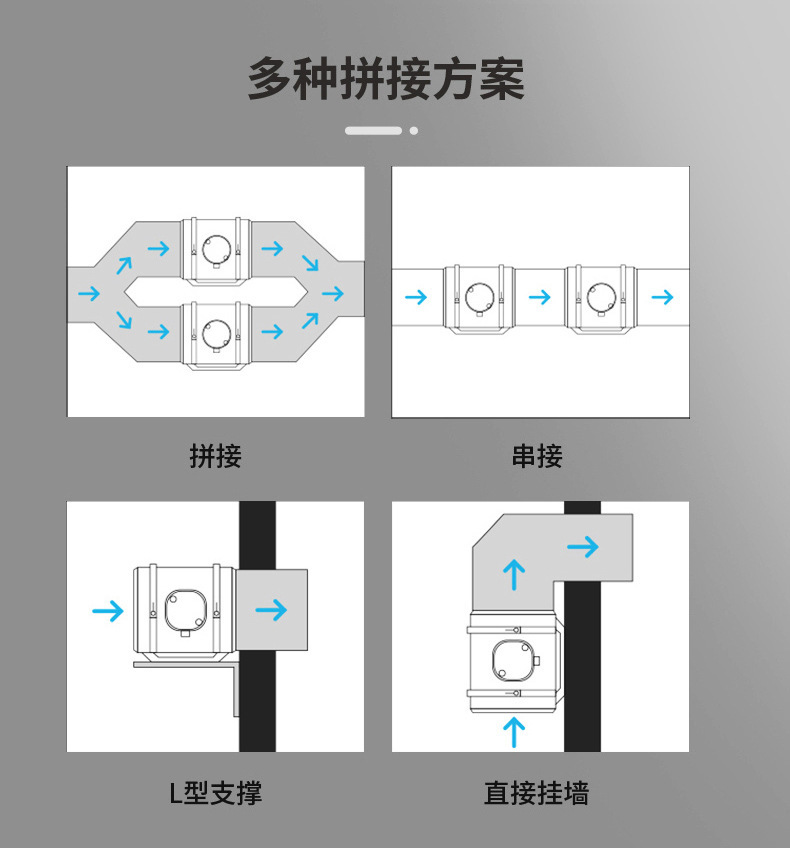 多种拼接方案

拼接

串接

L型支撑

直接挂墙