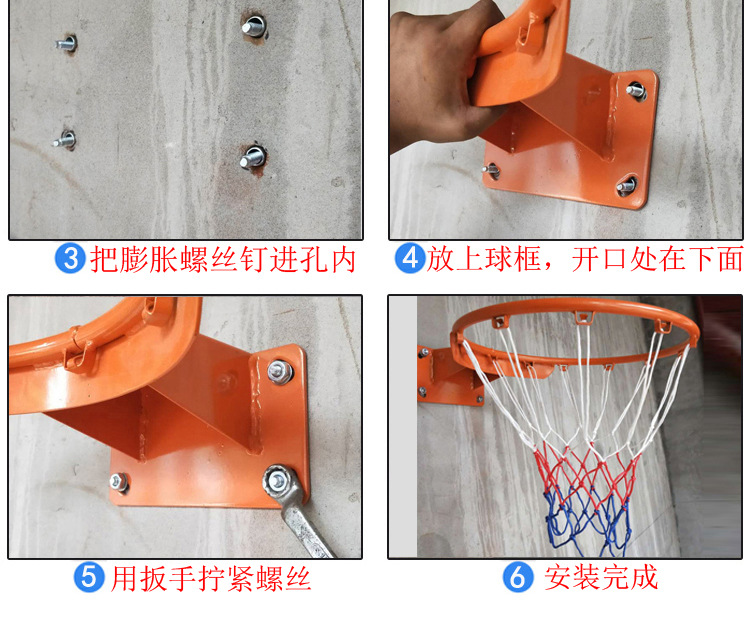 3 把膨胀螺丝钉进孔内

4 放上球框，开口处在下面

5 用扳手拧紧螺丝

6 安装完成