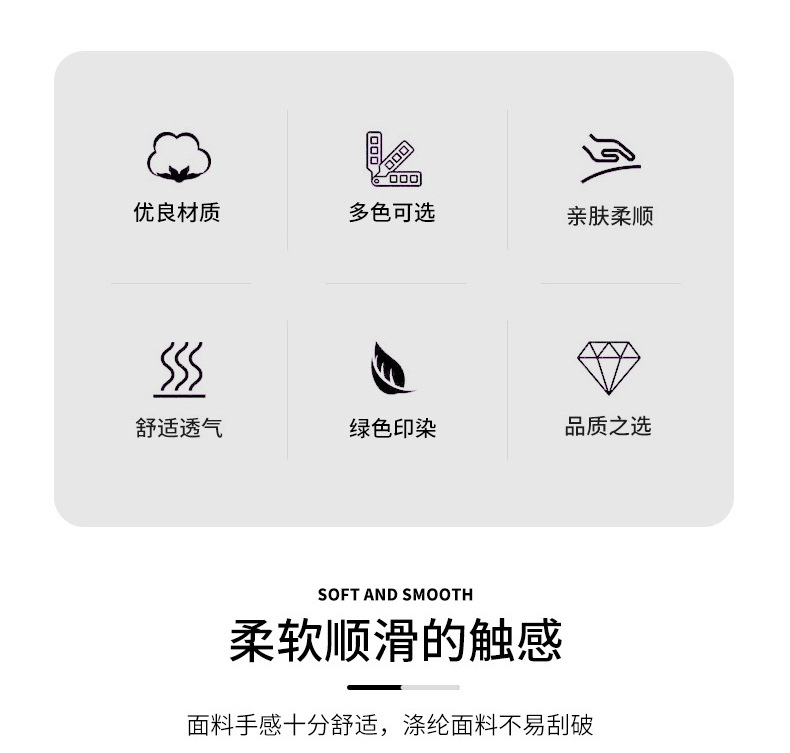 优良材质

多色可选

亲肤柔顺

舒适透气

绿色印染

品质之选

SOFT AND SMOOTH

柔软顺滑的触感

面料手感十分舒适，涤纶面料不易刮破