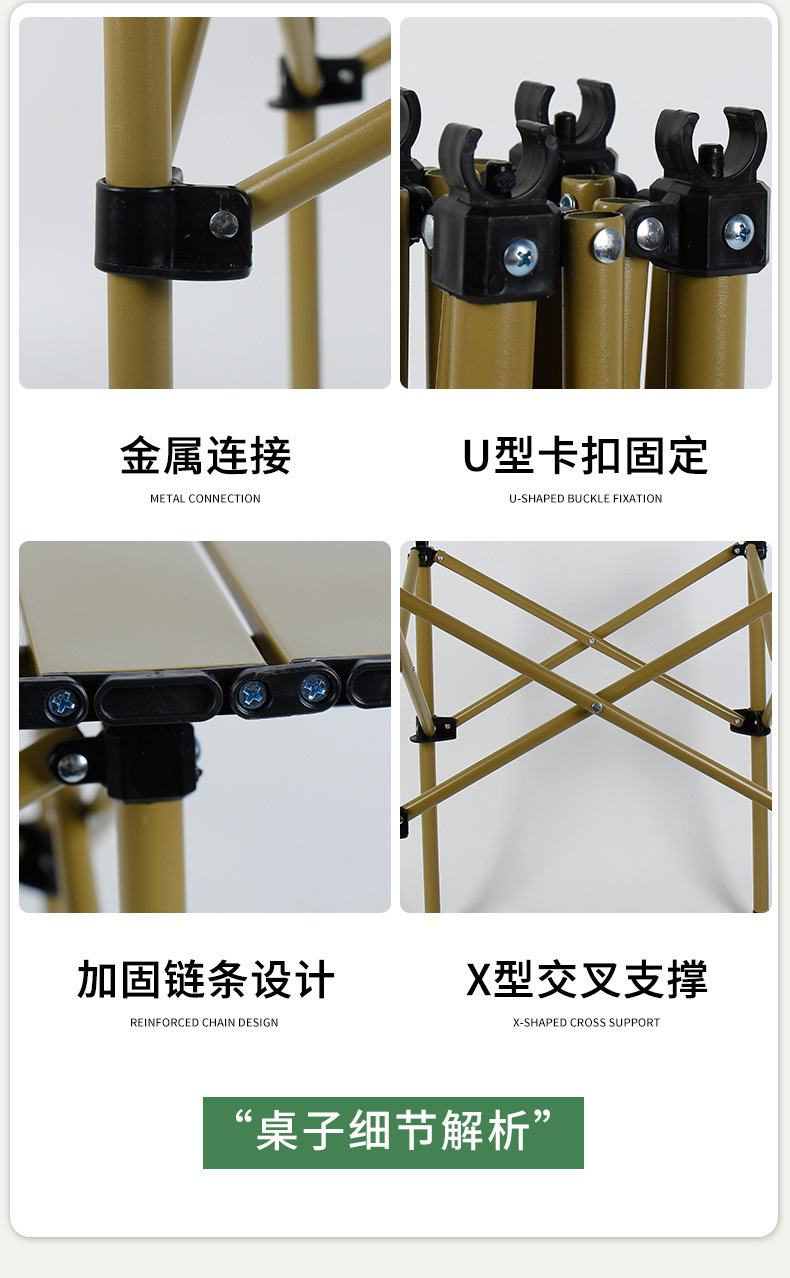 金属连接

METAL CONNECTION

U型卡扣固定

U-SHAPED BUCKLE FIXATION

加固链条设计

REINFORCED CHAIN DESIGN

X型交叉支撑

X-SHAPED CROSS SUPPORT

“桌子细节解析”