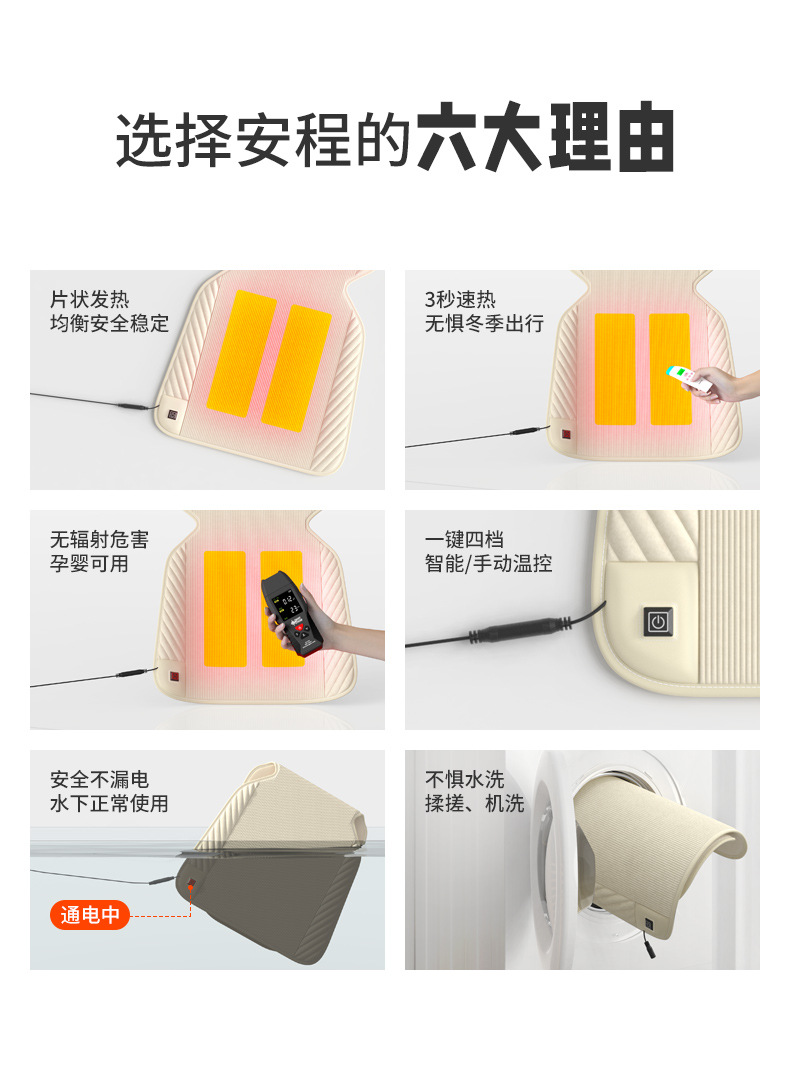 选择安程的六大理由

片状发热
均衡安全稳定

3秒速热
无惧冬季出行

无辐射危害
孕婴可用

一键四档
智能/手动温控

安全不漏电
水下正常使用

通电中

不惧水洗
揉搓、机洗