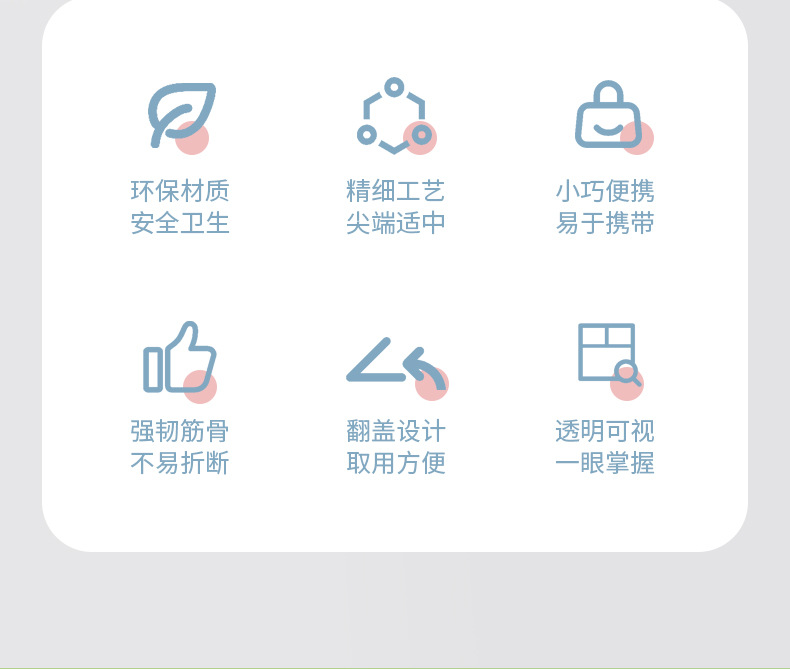 环保材质
安全卫生

精细工艺
尖端适中

小巧便携
易于携带

强韧筋骨
不易折断

翻盖设计
取用方便

透明可视
一眼掌握