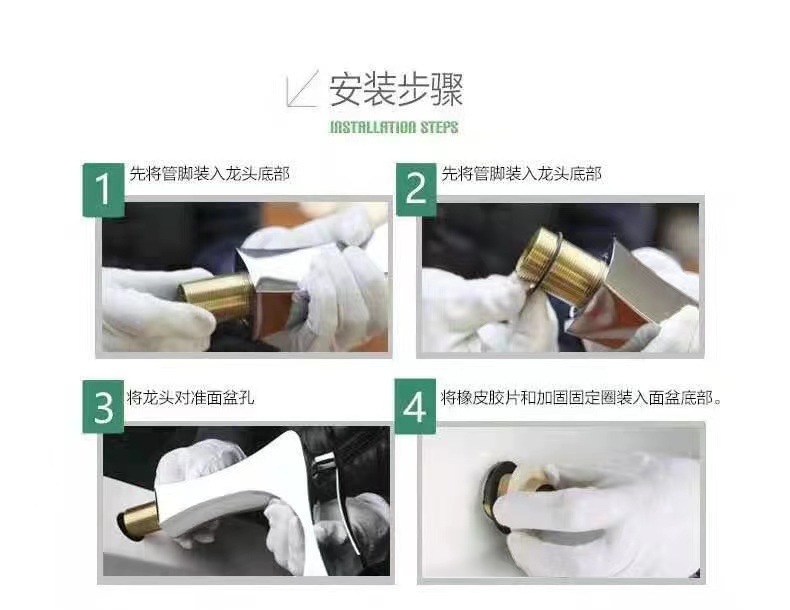 安装步骤
INSTALLATION STEPS

1 先将管脚装入龙头底部

2 先将管脚装入龙头底部

3 将龙头对准面盆孔

4 将橡皮胶片和加固固定圈装入面盆底部。