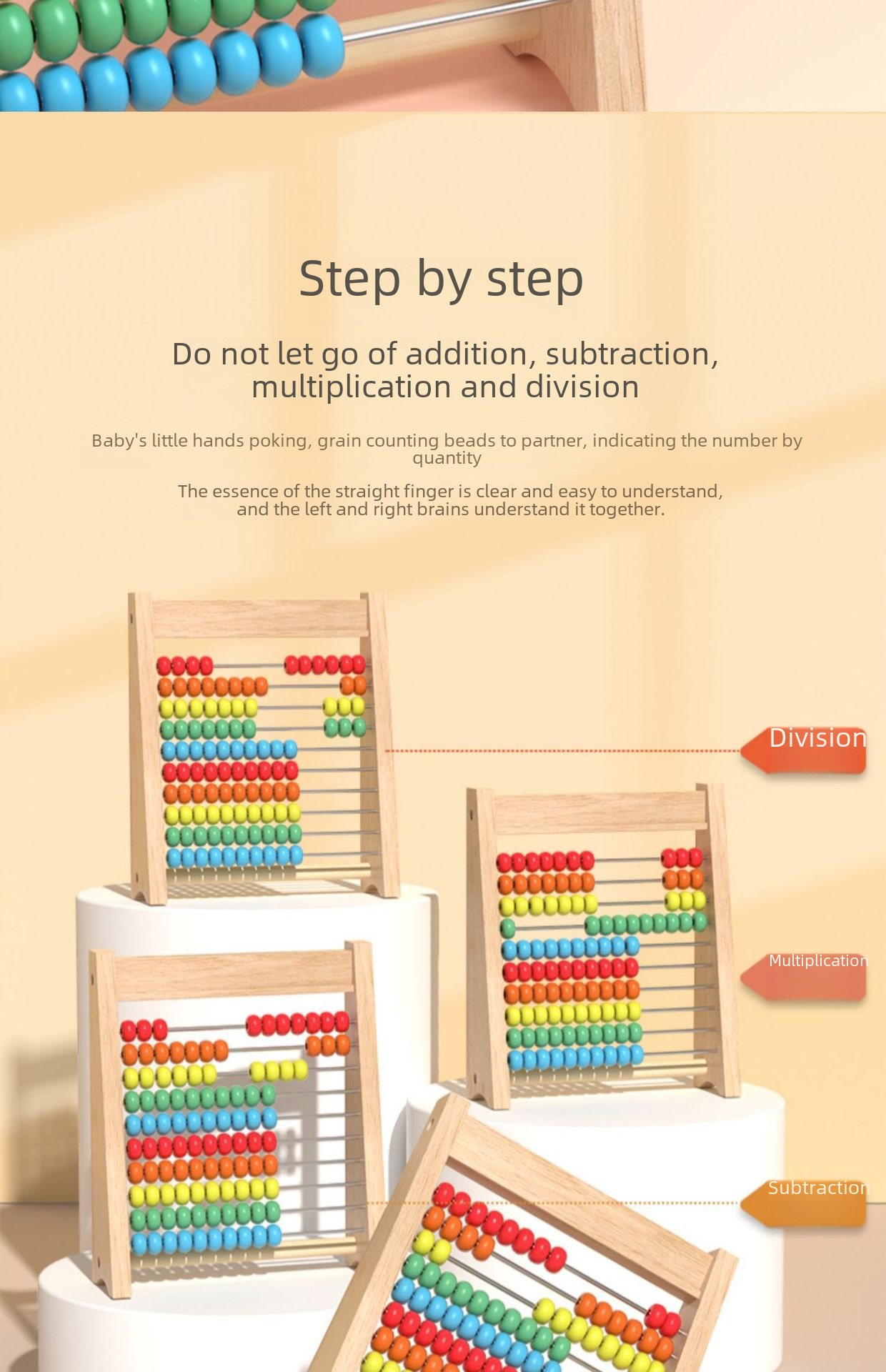 Step by step

Do not let go of addition, subtraction, multiplication and division

Baby's little hands poking, grain counting beads to partner, indicating the number by quantity

The essence of the straight finger is clear and easy to understand, and the left and right brains understand it together.

Division

Multiplication

Subtraction