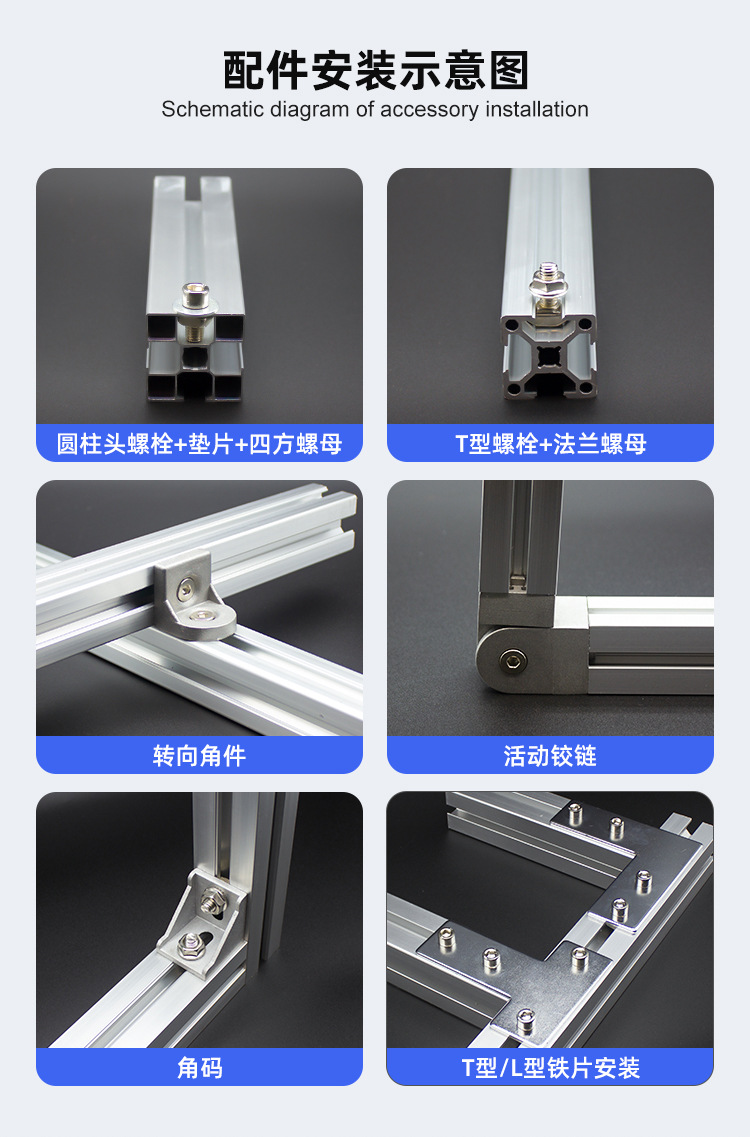 配件安装示意图
Schematic diagram of accessory installation

圆柱头螺栓+垫片+四方螺母

T型螺栓+法兰螺母

转向角件

活动铰链

角码

T型/L型铁片安装