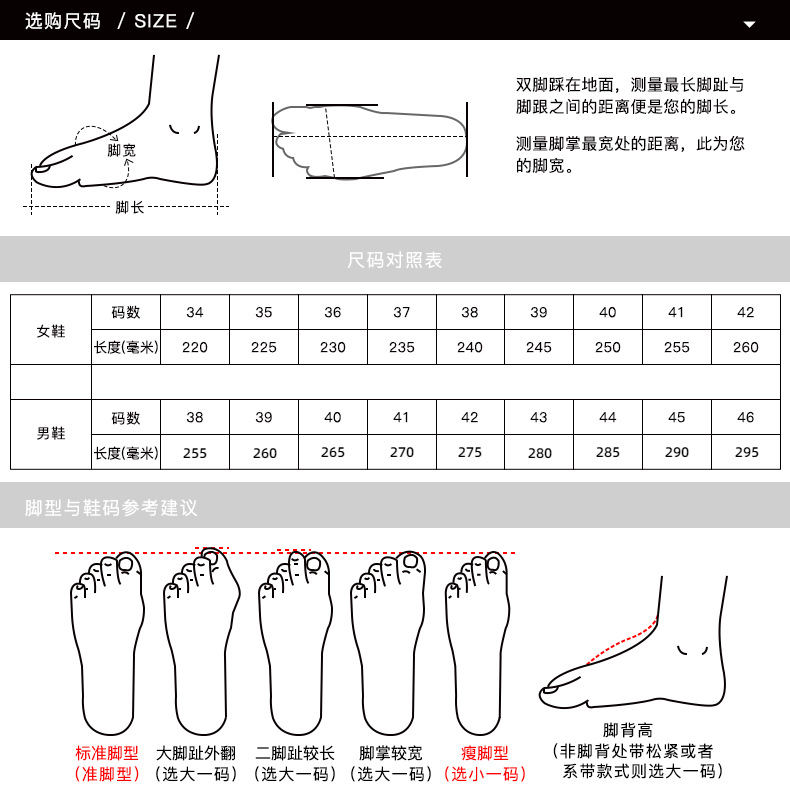 选购尺码 / SIZE /

脚宽

脚长

双脚踩在地面，测量最长脚趾与脚跟之间的距离便是您的脚长。

测量脚掌最宽处的距离，此为您的脚宽。

尺码对照表

| 女鞋 | 码数 | 34 | 35 | 36 | 37 | 38 | 39 | 40 | 41 | 42 |
|---|---|---|---|---|---|---|---|---|---|---|
| | 长度(毫米) | 220 | 225 | 230 | 235 | 240 | 245 | 250 | 255 | 260 |
| | | | | | | | | | | |
| 男鞋 | 码数 | 38 | 39 | 40 | 41 | 42 | 43 | 44 | 45 | 46 |
| | 长度(毫米) | 255 | 260 | 265 | 270 | 275 | 280 | 285 | 290 | 295 |

脚型与鞋码参考建议

标准脚型（准脚型）

大脚趾外翻（选大一码）

二脚趾较长（选大一码）

脚掌较宽（选大一码）

瘦脚型（选小一码）

脚背高（非脚背处带松紧或者系带款式则选大一码）