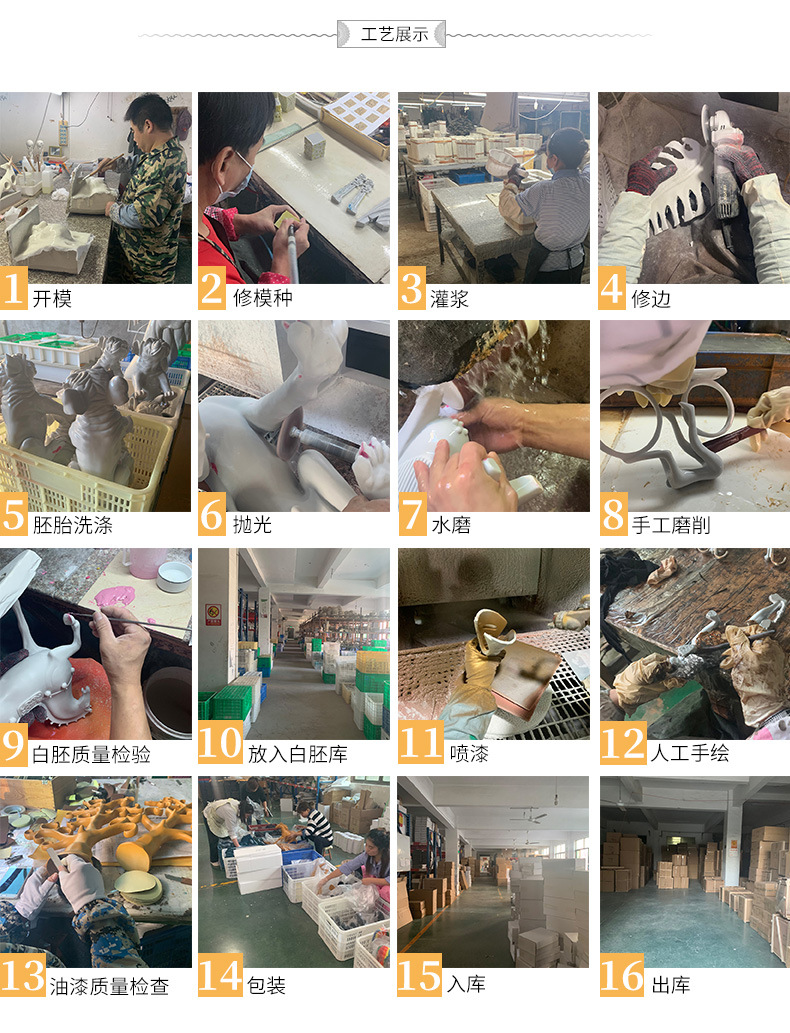 工艺展示

1 开模

2 修模种

3 灌浆

4 修边

5 胚胎洗涤

6 抛光

7 水磨

8 手工磨削

9 白胚质量检验

10 放入白胚库

11 喷漆

12 人工手绘

13 油漆质量检查

14 包装

15 入库

16 出库