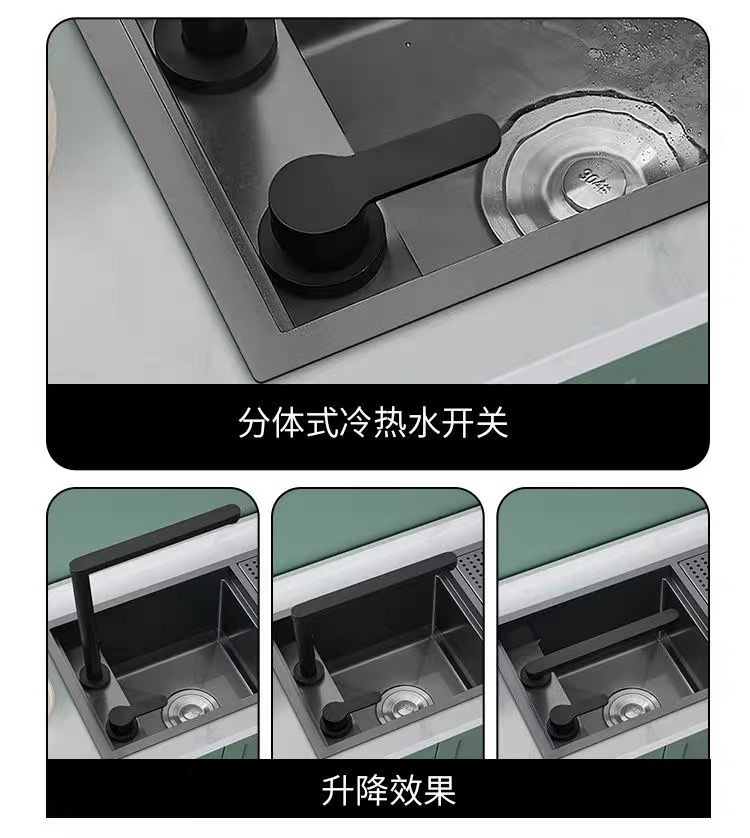 304

分体式冷热水开关

升降效果