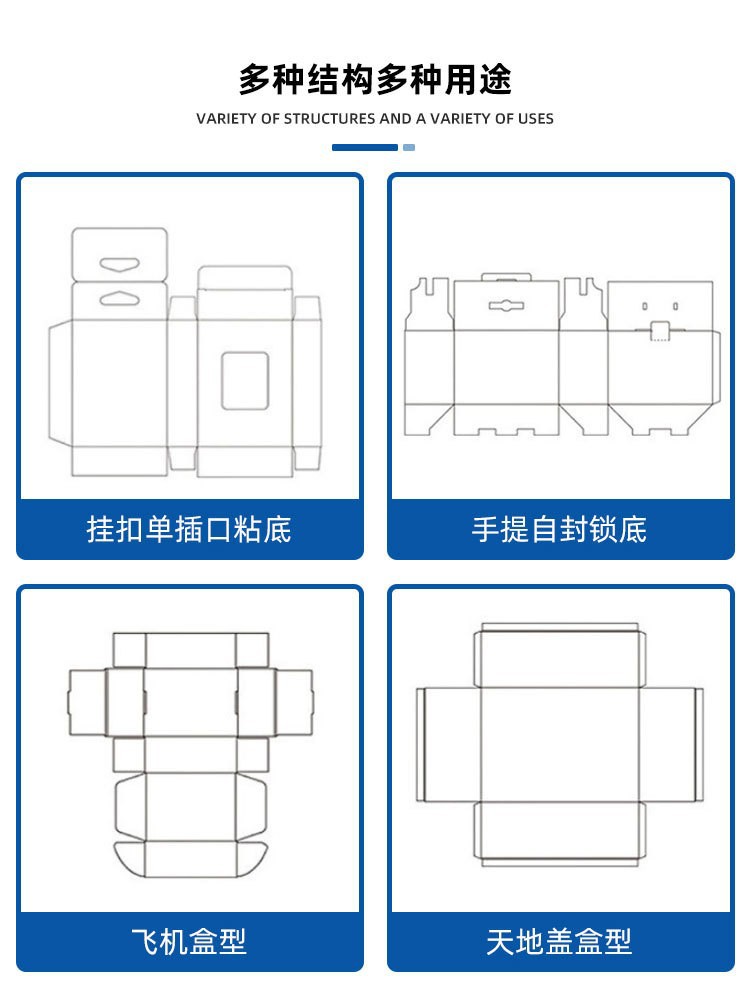 多种结构多种用途

VARIETY OF STRUCTURES AND A VARIETY OF USES

挂扣单插口粘底

手提自封锁底

飞机盒型

天地盖盒型