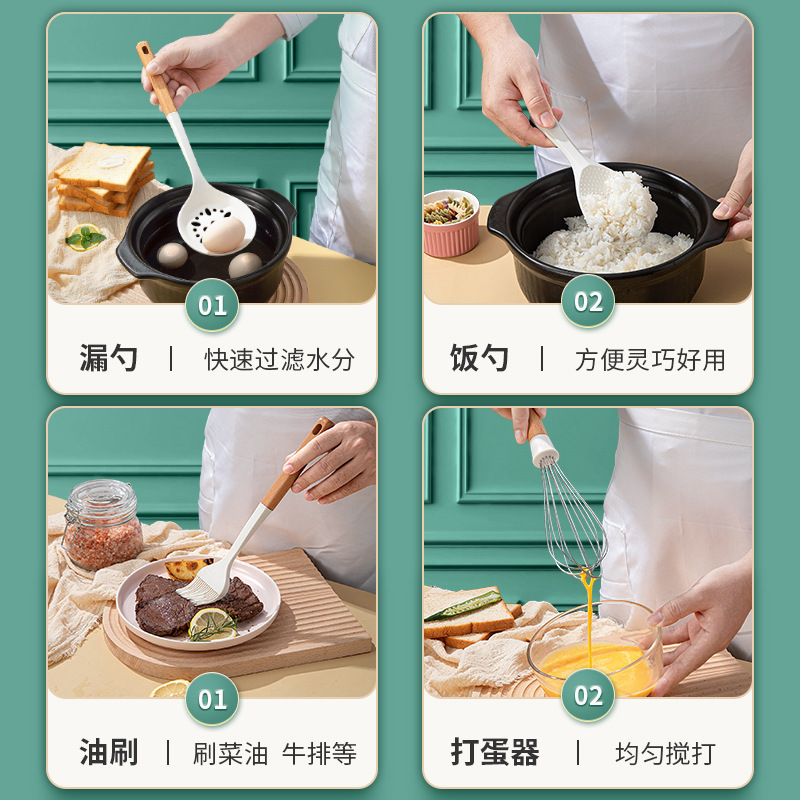 01

漏勺 | 快速过滤水分

02

饭勺 | 方便灵巧好用

01

油刷 | 刷菜油 牛排等

02

打蛋器 | 均匀搅打