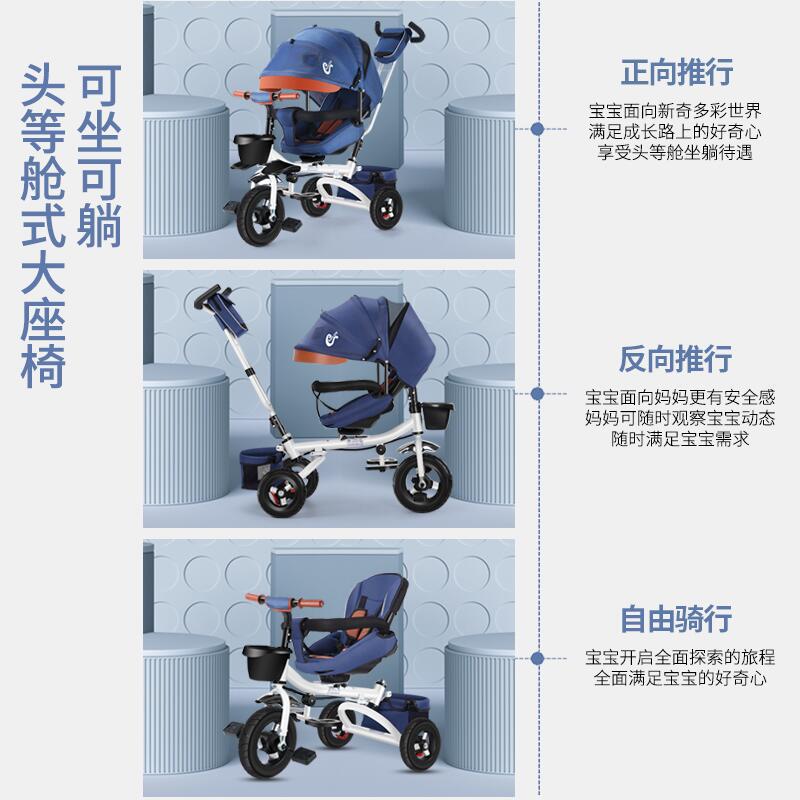 可坐可躺
头等舱式大座椅

正向推行
宝宝面向新奇多彩世界
满足成长路上的好奇心
享受头等舱坐躺待遇

反向推行
宝宝面向妈妈更有安全感
妈妈可随时观察宝宝动态
随时满足宝宝需求

自由骑行
宝宝开启全面探索的旅程
全面满足宝宝的好奇心