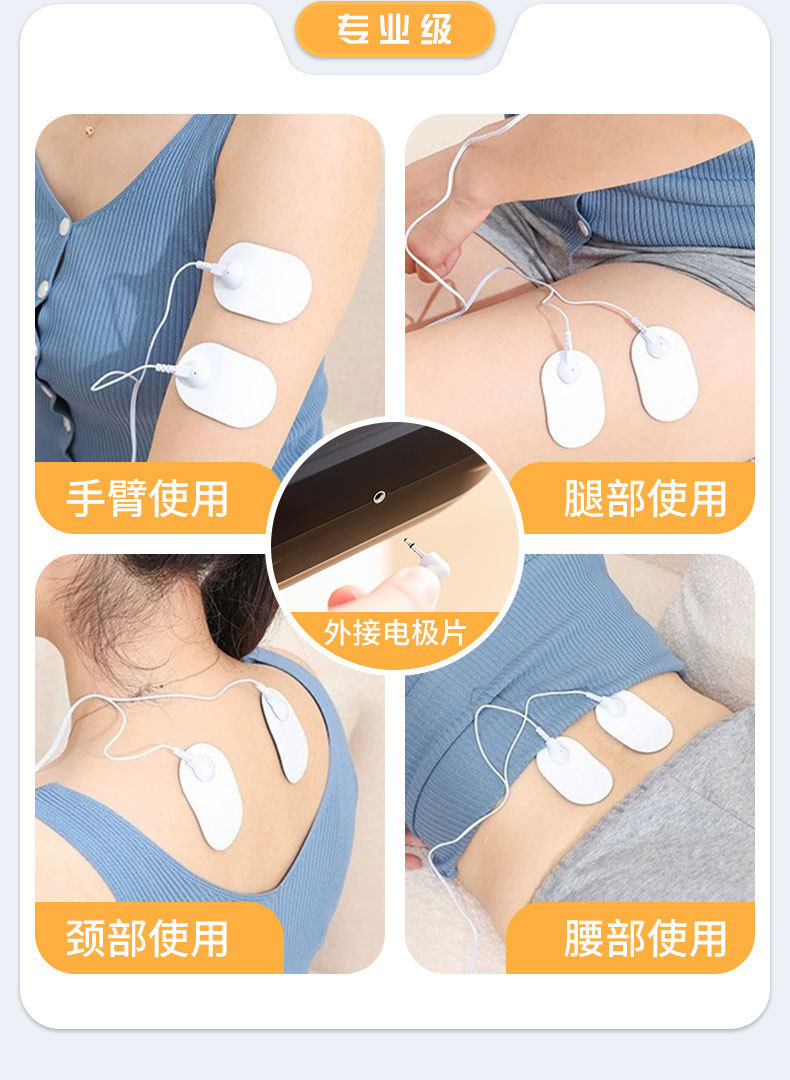 专业级

手臂使用

腿部使用

外接电极片

颈部使用

腰部使用