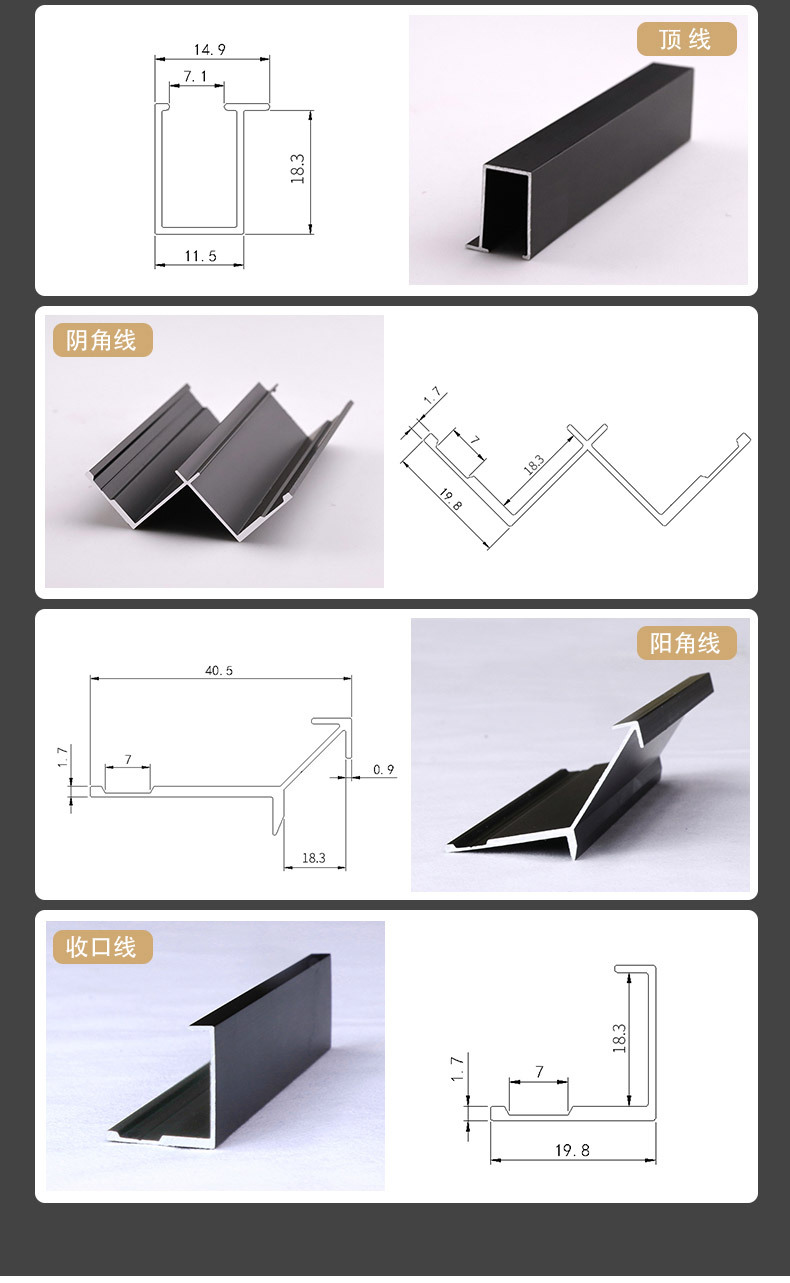 14.9
7.1
18.3
11.5
顶线

阴角线
1.7
7
18.3
19.8

40.5
1.7
7
0.9
18.3
阳角线

收口线
18.3
1.7
7
19.8