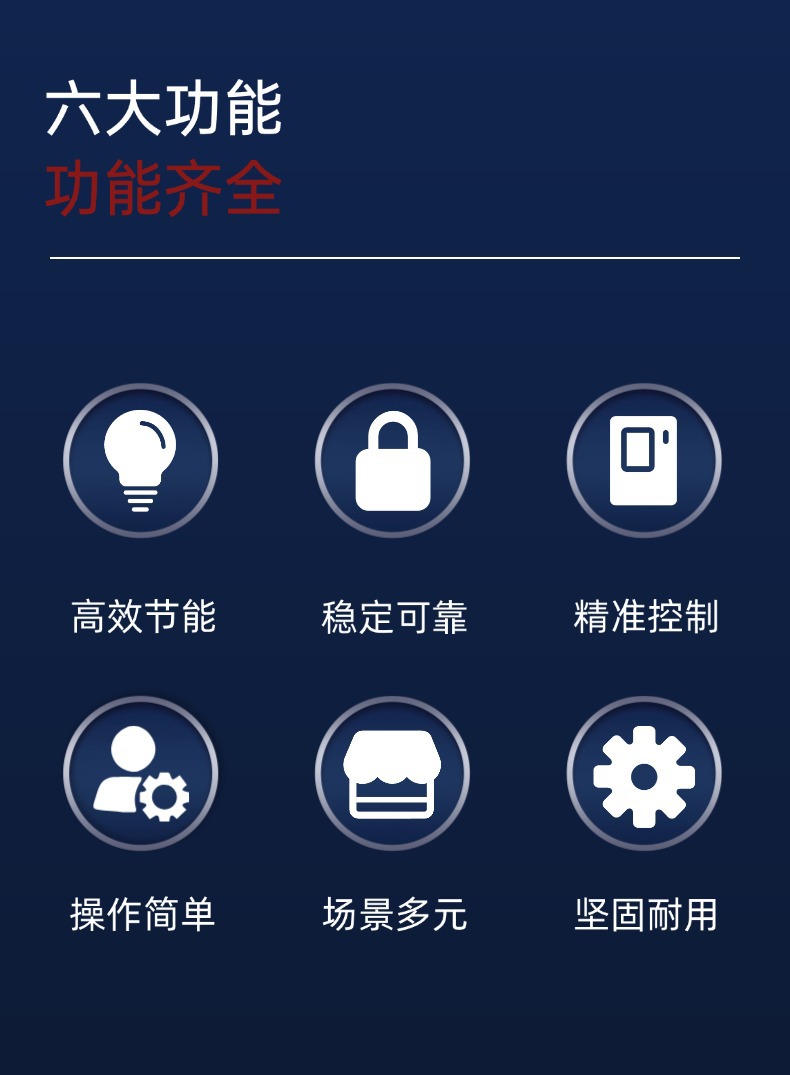 六大功能
功能齐全

高效节能 稳定可靠 精准控制

操作简单 场景多元 坚固耐用