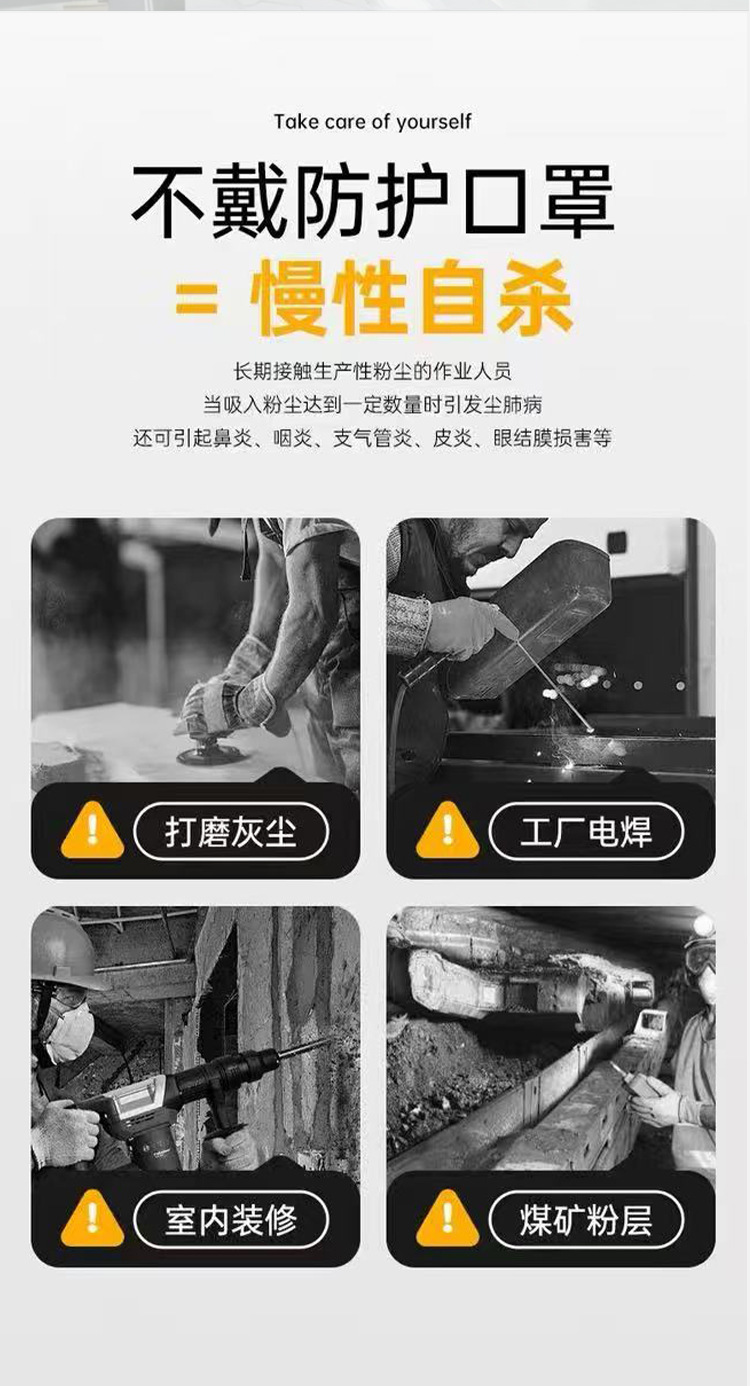 Take care of yourself

不戴防护口罩

= 慢性自杀

长期接触生产性粉尘的作业人员
当吸入粉尘达到一定数量时引发尘肺病
还可引起鼻炎、咽炎、支气管炎、皮炎、眼结膜损害等

打磨灰尘

工厂电焊

室内装修

煤矿粉层