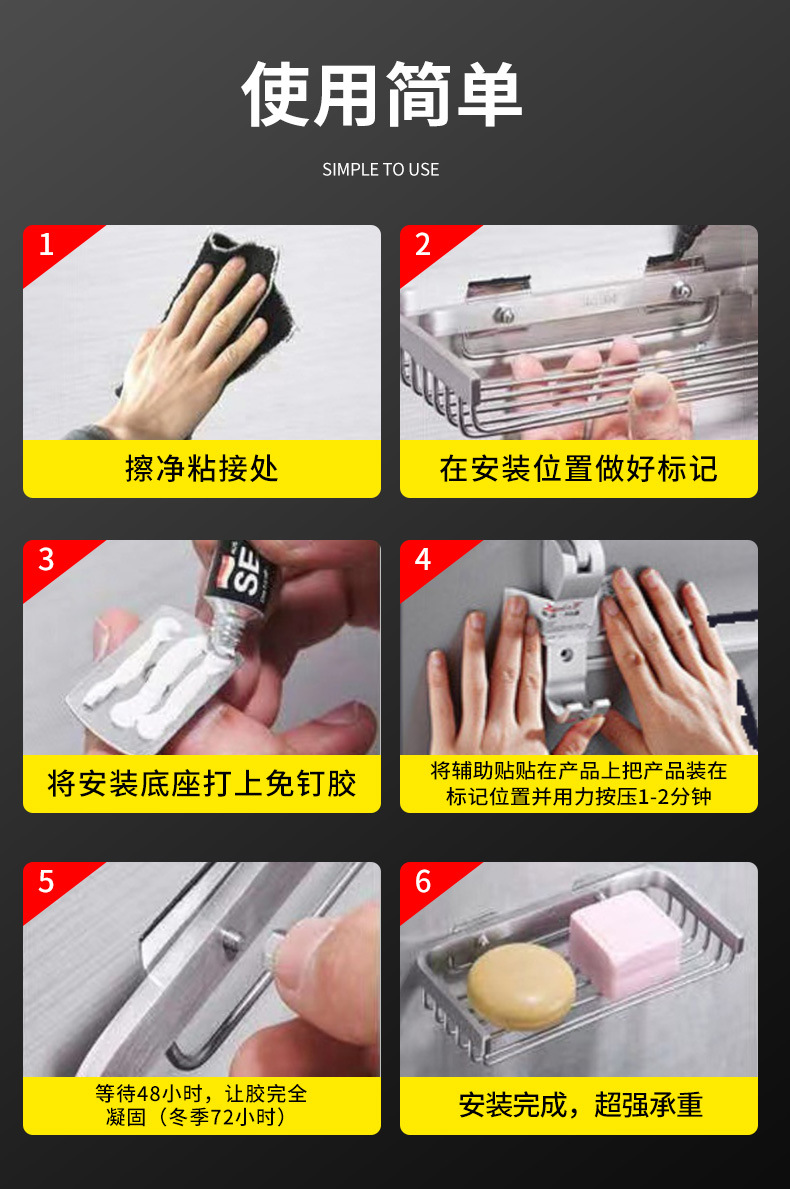 使用简单

SIMPLE TO USE

1

擦净粘接处

2

在安装位置做好标记

3

SE

将安装底座打上免钉胶

4

将辅助贴贴在产品上把产品装在标记位置并用力按压1-2分钟

5

等待48小时，让胶完全凝固（冬季72小时）

6

安装完成，超强承重