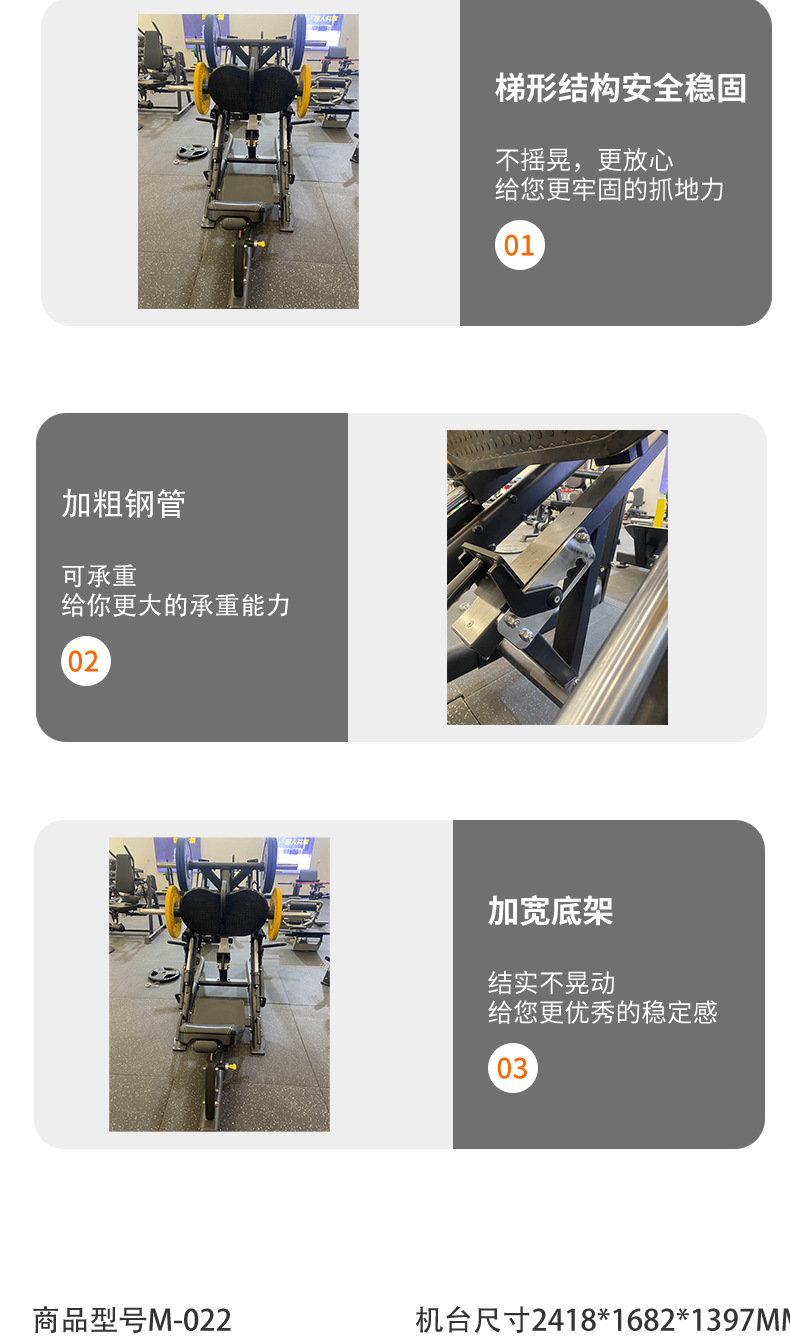 梯形结构安全稳固

不摇晃，更放心
给您更牢固的抓地力

01

加粗钢管

可承重
给你更大的承重能力

02

加宽底架

结实不晃动
给您更优秀的稳定感

03

商品型号M-022

机台尺寸2418*1682*1397MM