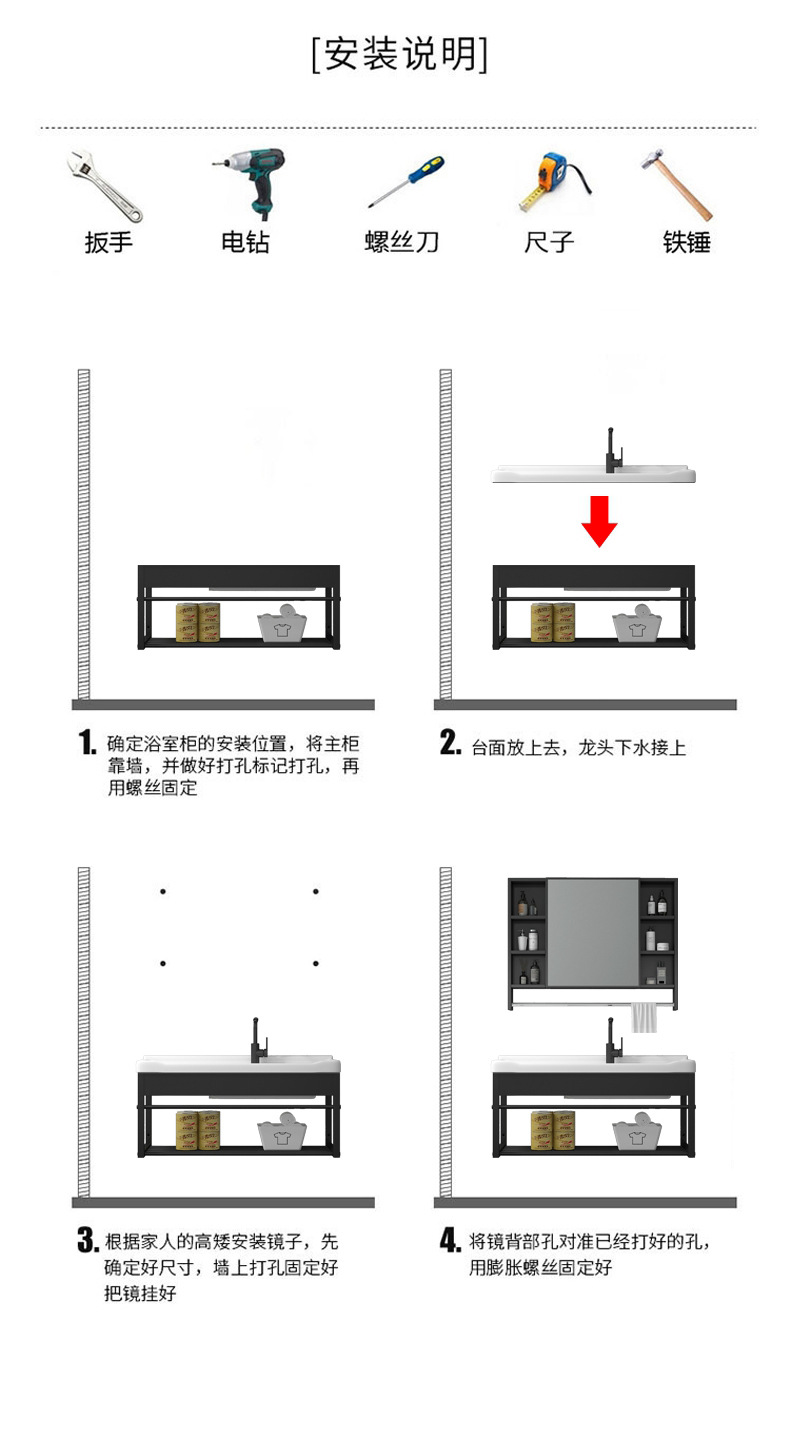 [安装说明]

扳手　电钻　螺丝刀　尺子　铁锤

1. 确定浴室柜的安装位置，将主柜靠墙，并做好打孔标记打孔，再用螺丝固定

2. 台面放上去，龙头下水接上

3. 根据家人的高矮安装镜子，先确定好尺寸，墙上打孔固定好把镜挂好

4. 将镜背部孔对准已经打好的孔，用膨胀螺丝固定好