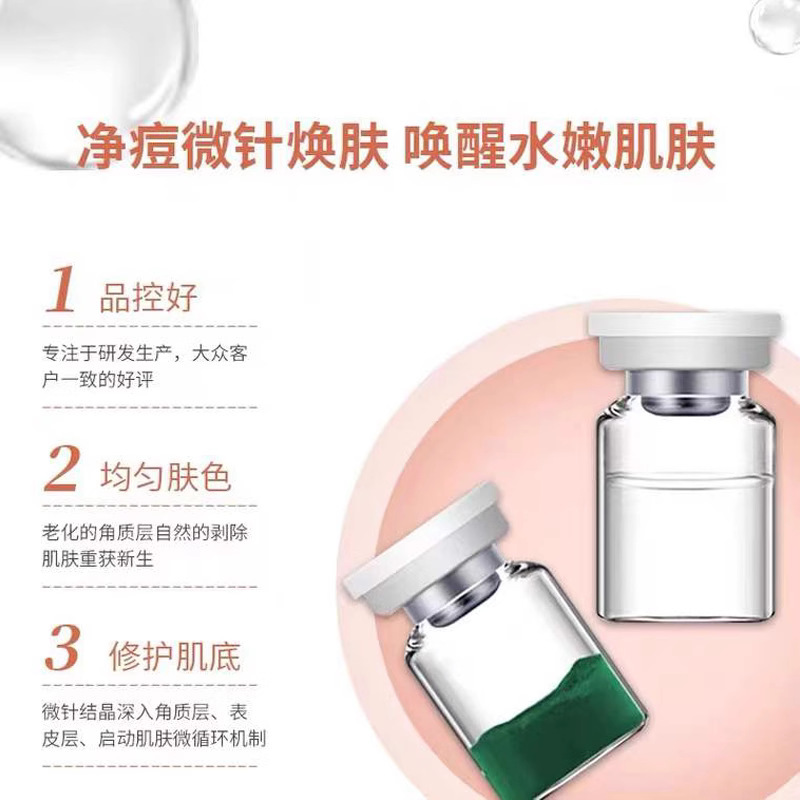 净痘微针焕肤 唤醒水嫩肌肤

1 品控好

专注于研发生产，大众客户一致的好评

2 均匀肤色

老化的角质层自然的剥除肌肤重获新生

3 修护肌底

微针结晶深入角质层、表皮层、启动肌肤微循环机制