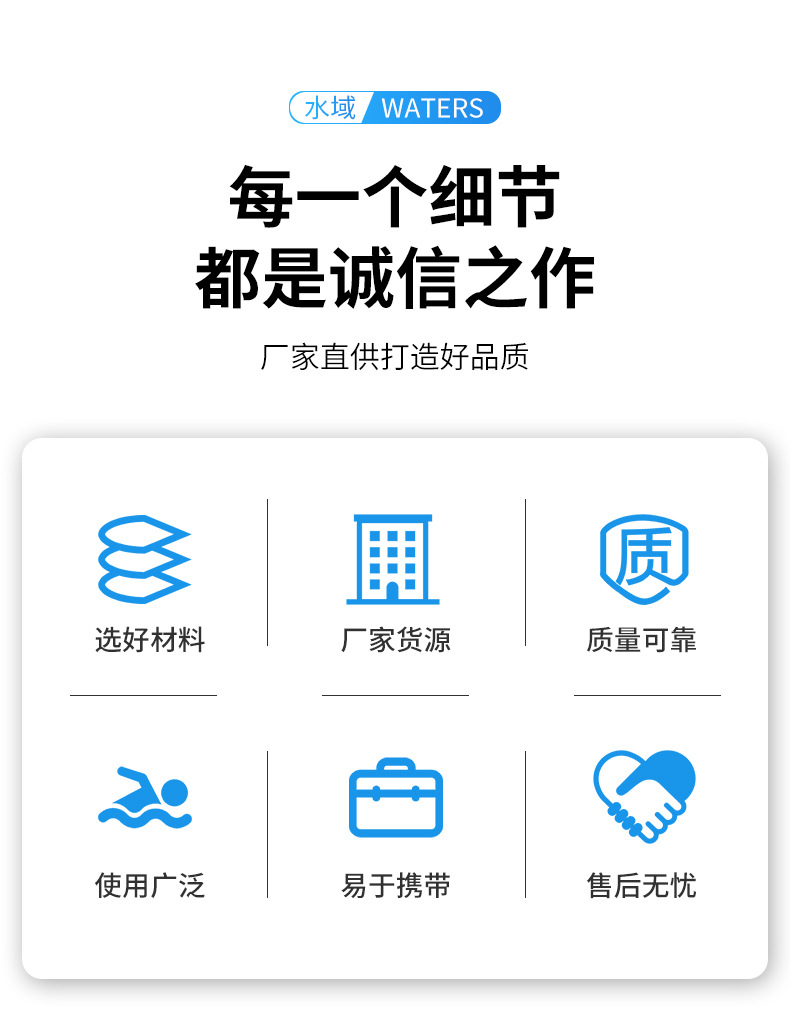 水域 WATERS

每一个细节
都是诚信之作

厂家直供打造好品质

质

选好材料

厂家货源

质量可靠

使用广泛

易于携带

售后无忧