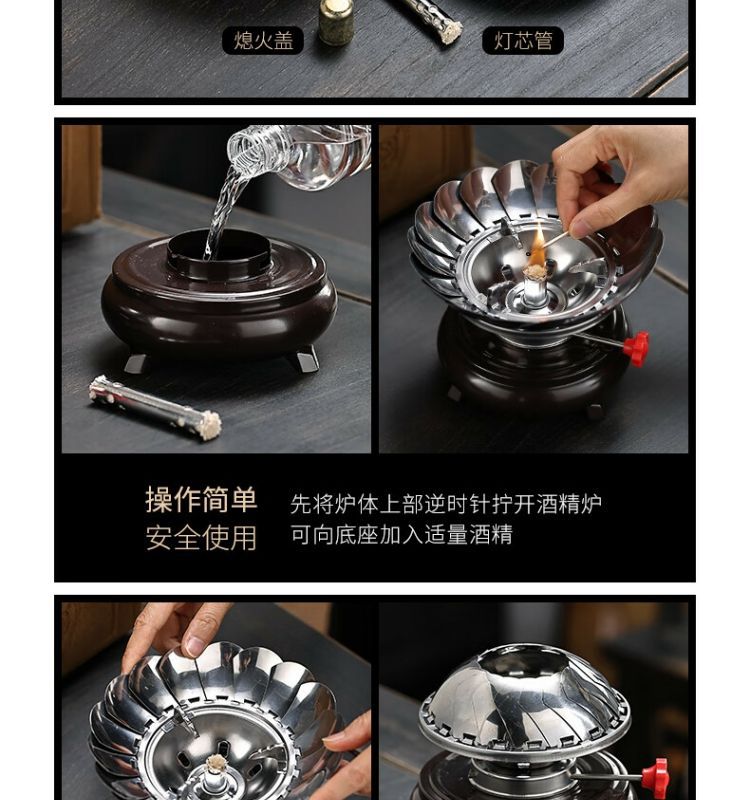 熄火盖

灯芯管

操作简单
安全使用

先将炉体上部逆时针拧开酒精炉
可向底座加入适量酒精