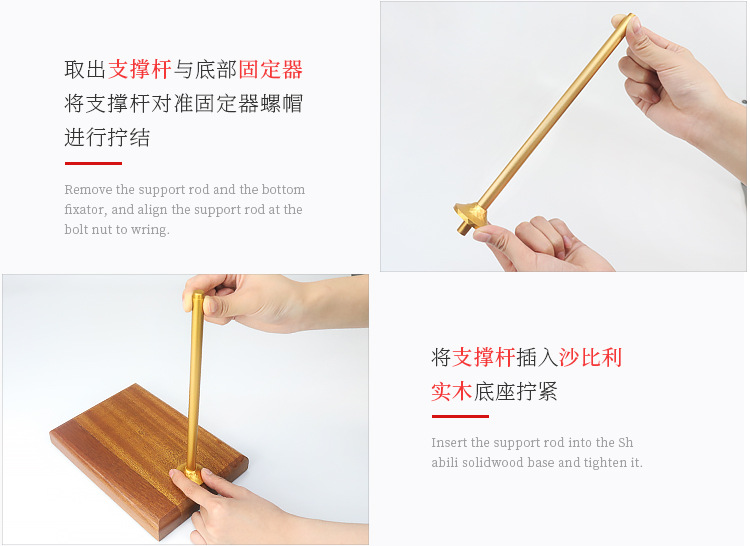 取出支撑杆与底部固定器
将支撑杆对准固定器螺帽
进行拧结

Remove the support rod and the bottom fixator, and align the support rod at the bolt nut to wring.

将支撑杆插入沙比利
实木底座拧紧

Insert the support rod into the Sh abili solidwood base and tighten it.