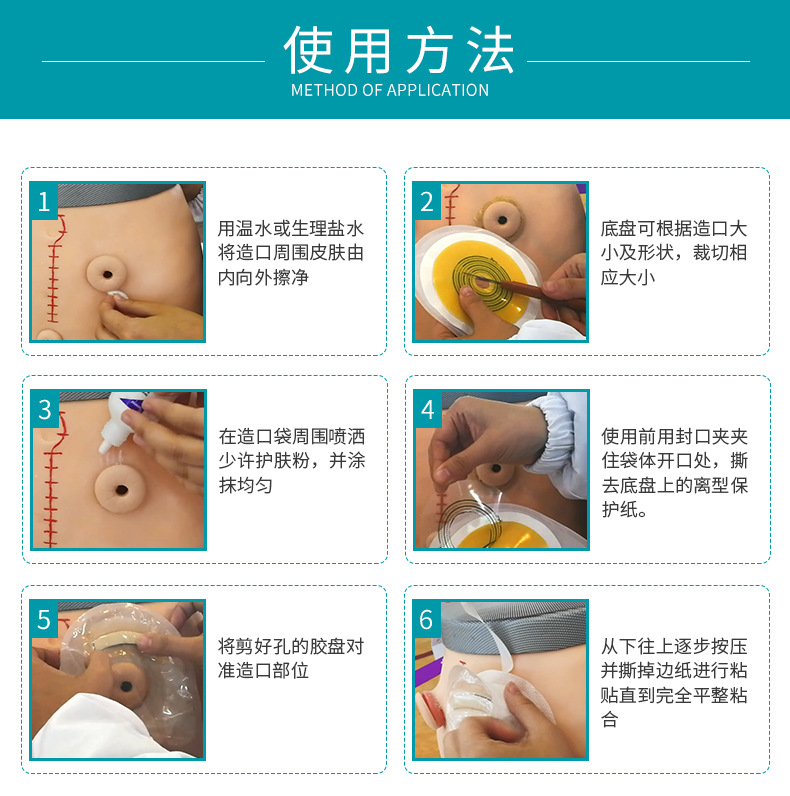 使用方法
METHOD OF APPLICATION

1
用温水或生理盐水将造口周围皮肤由内向外擦净

2
底盘可根据造口大小及形状，裁切相应大小

3
在造口袋周围喷洒少许护肤粉，并涂抹均匀

4
使用前用封口夹夹住袋体开口处，撕去底盘上的离型保护纸。

5
将剪好孔的胶盘对准造口部位

6
从下往上逐步按压并撕掉边纸进行粘贴直到完全平整粘合