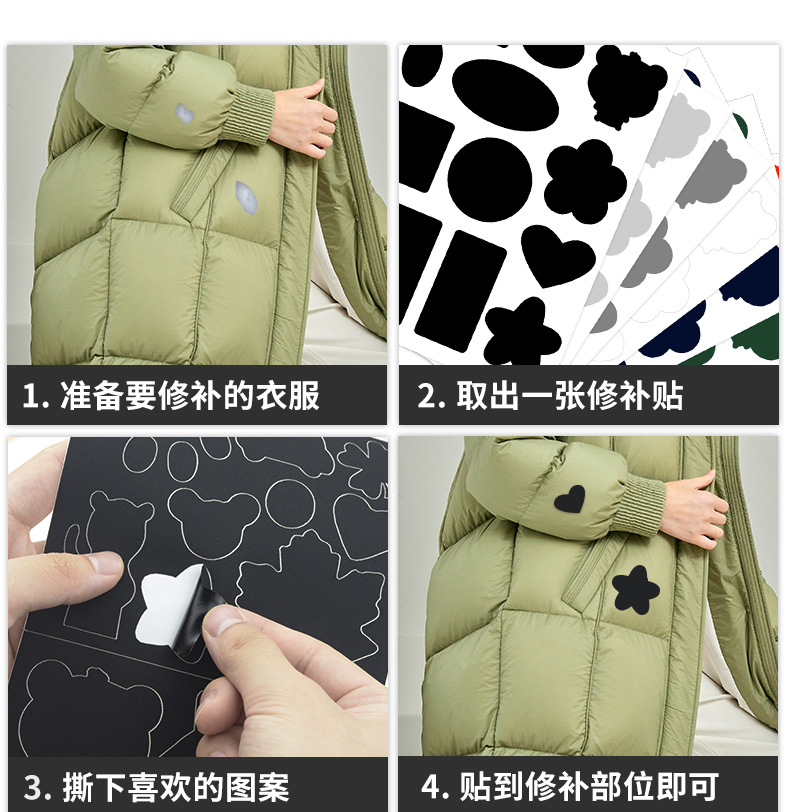 1. 准备要修补的衣服

2. 取出一张修补贴

3. 撕下喜欢的图案

4. 贴到修补部位即可