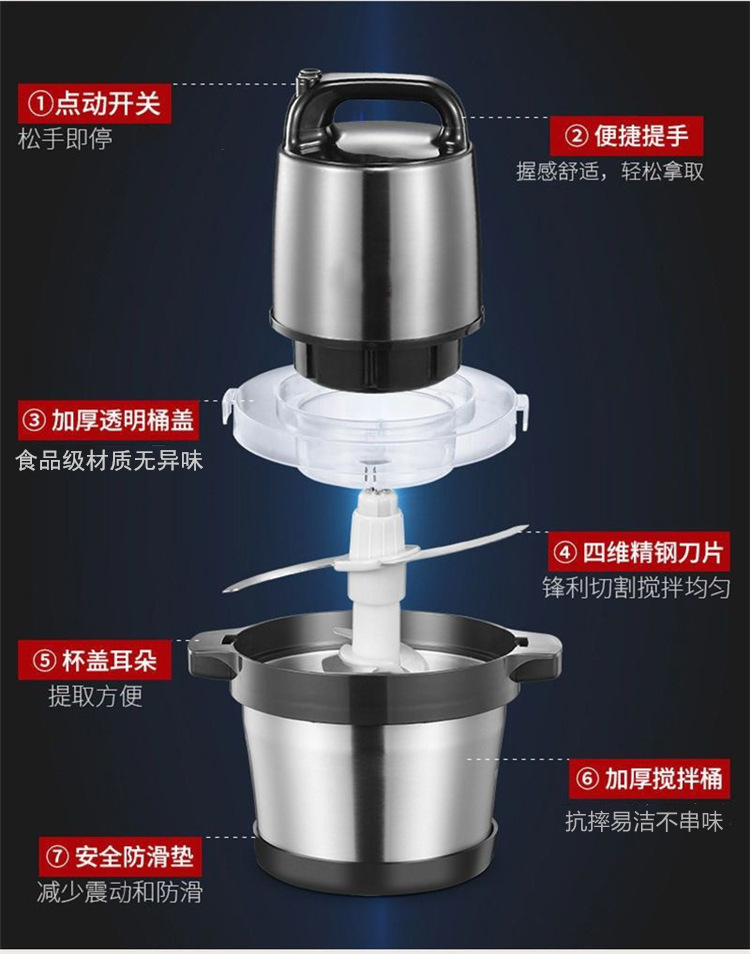 ①点动开关
松手即停

② 便捷提手
握感舒适，轻松拿取

③ 加厚透明桶盖
食品级材质无异味

④ 四维精钢刀片
锋利切割搅拌均匀

⑤ 杯盖耳朵
提取方便

⑥ 加厚搅拌桶
抗摔易洁不串味

⑦ 安全防滑垫
减少震动和防滑