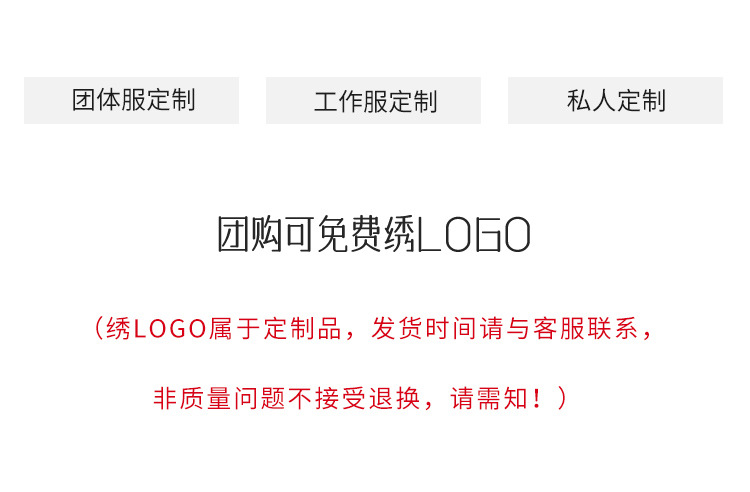 团体服定制

工作服定制

私人定制

团购可免费绣LOGO

（绣LOGO属于定制品，发货时间请与客服联系，

非质量问题不接受退换，请需知！）