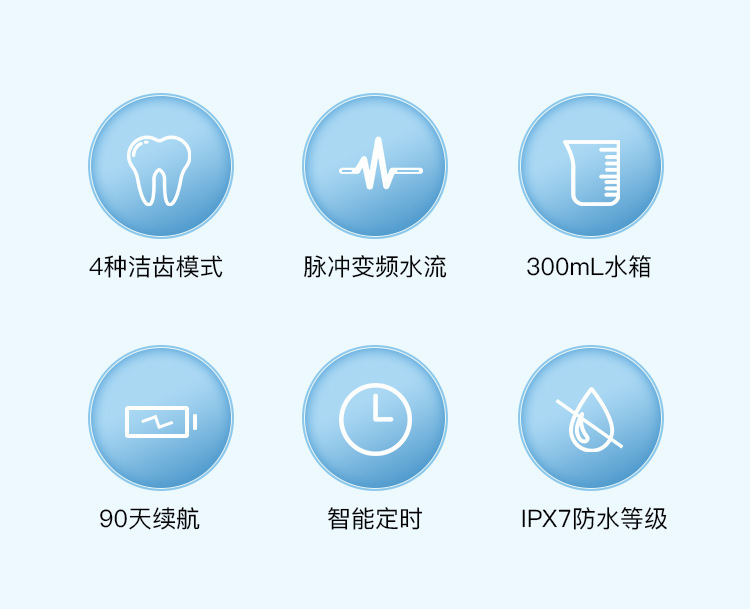 4种洁齿模式

脉冲变频水流

300mL水箱

90天续航

智能定时

IPX7防水等级