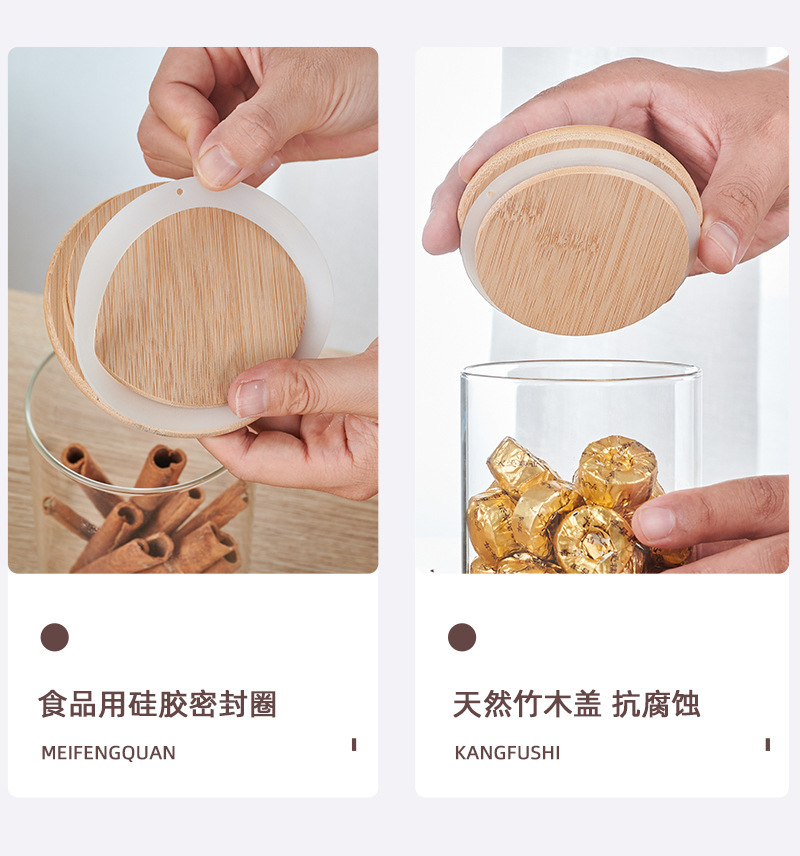 食品用硅胶密封圈

MEIFENGQUAN

天然竹木盖 抗腐蚀

KANGFUSHI