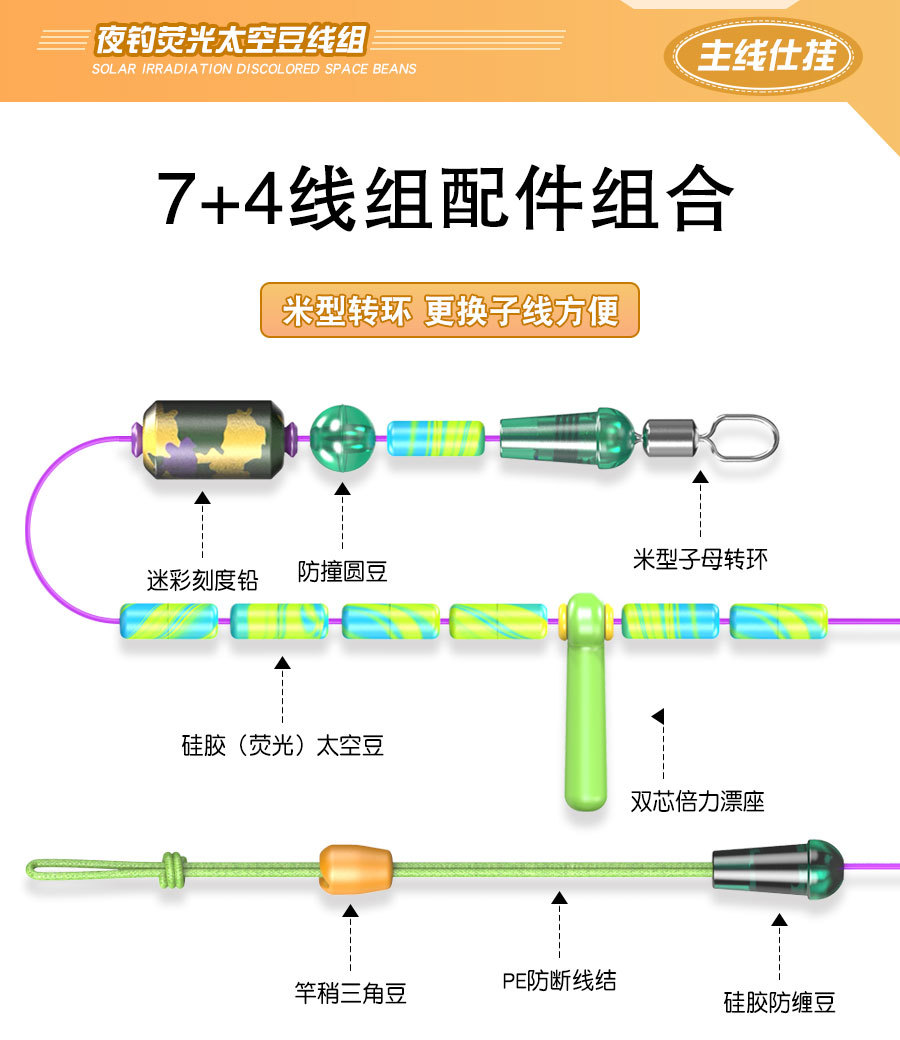 夜钓荧光太空豆线组
SOLAR IRRADIATION DISCOLORED SPACE BEANS

主线仕挂

7+4线组配件组合

米型转环 更换子线方便

迷彩刻度铅

防撞圆豆

米型子母转环

硅胶（荧光）太空豆

双芯倍力漂座

竿稍三角豆

PE防断线结

硅胶防缠豆