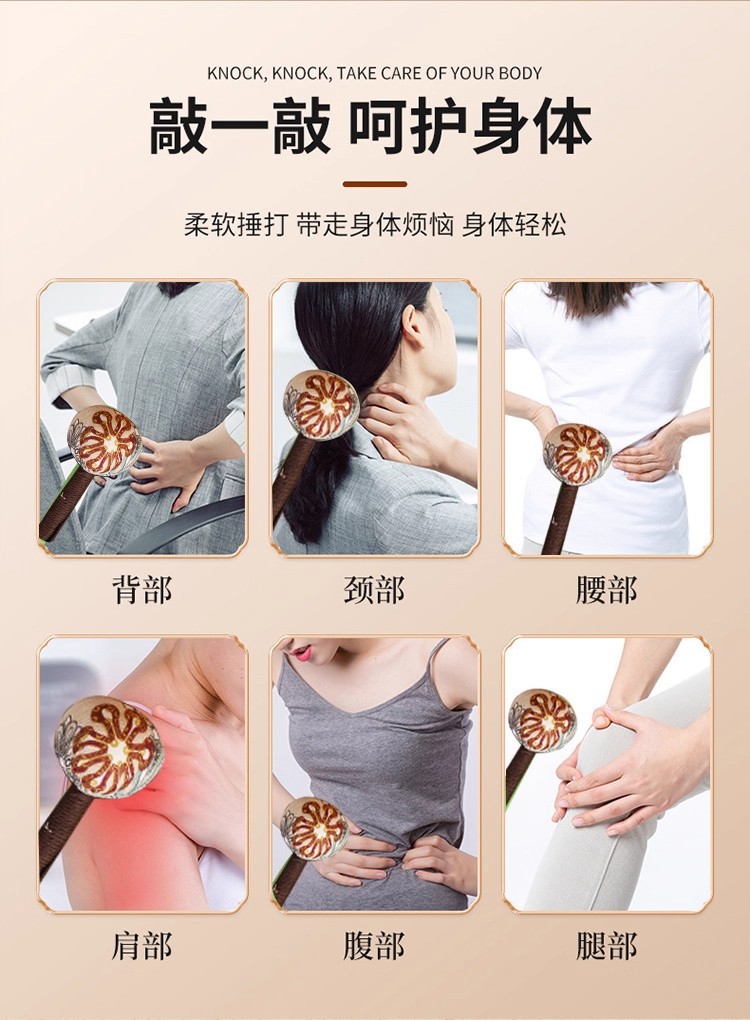 KNOCK, KNOCK, TAKE CARE OF YOUR BODY

敲一敲 呵护身体

柔软捶打 带走身体烦恼 身体轻松

背部

颈部

腰部

肩部

腹部

腿部