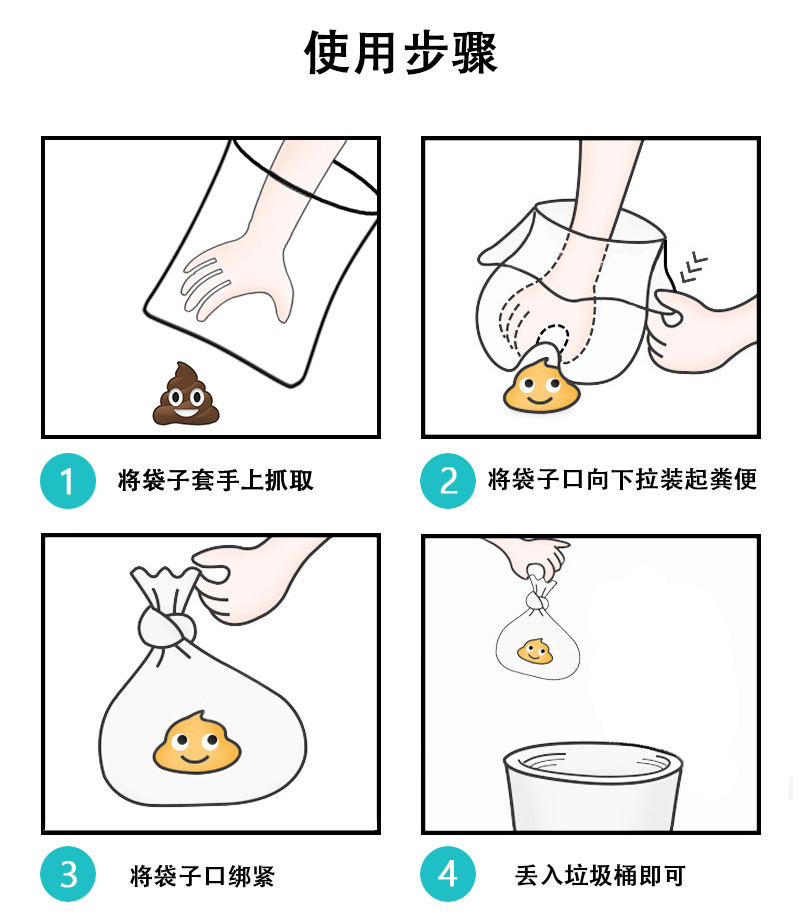 使用步骤

1 将袋子套手上抓取

2 将袋子口向下拉装起粪便

3 将袋子口绑紧

4 丢入垃圾桶即可