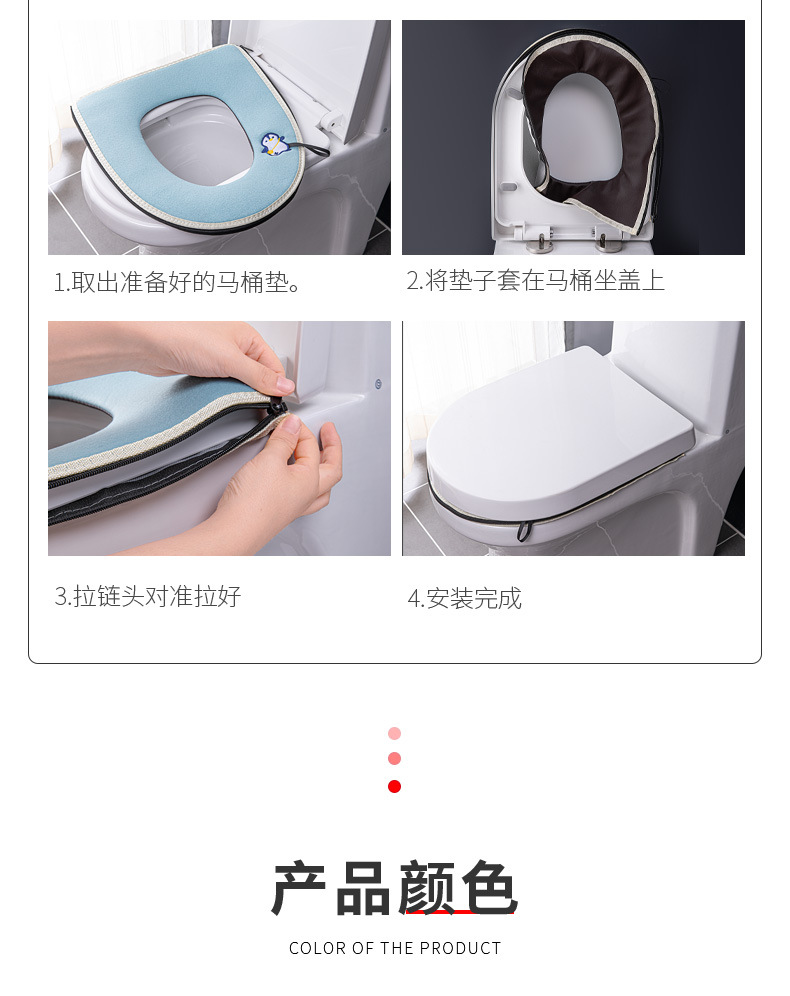 1.取出准备好的马桶垫。

2.将垫子套在马桶坐盖上

3.拉链头对准拉好

4.安装完成

产品颜色

COLOR OF THE PRODUCT