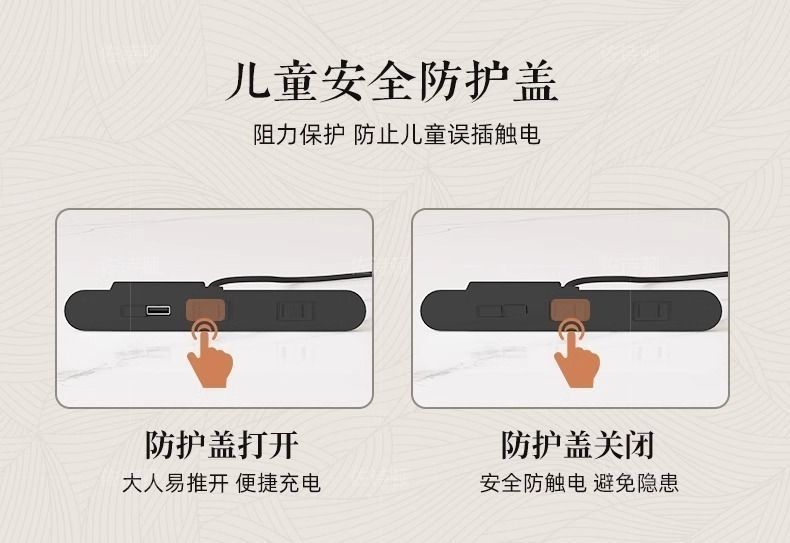 儿童安全防护盖

阻力保护 防止儿童误插触电

防护盖打开

大人易推开 便捷充电

防护盖关闭

安全防触电 避免隐患