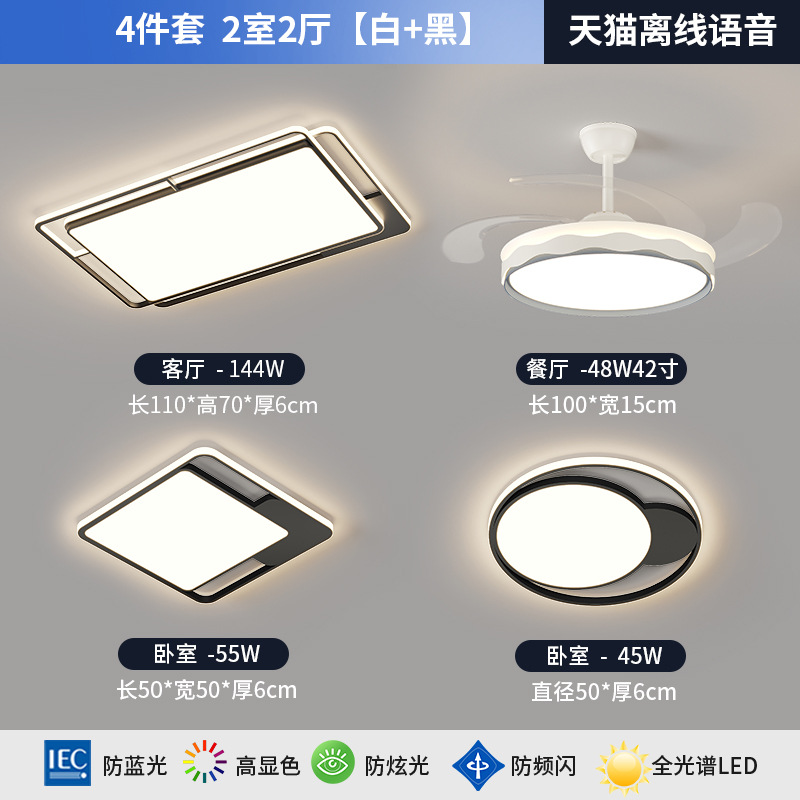 4件套 2室2厅【白+黑】

天猫离线语音

客厅 - 144W
长110*高70*厚6cm

餐厅 -48W42寸
长100*宽15cm

卧室 -55W
长50*宽50*厚6cm

卧室 - 45W
直径50*厚6cm

IEC 防蓝光
高显色
防炫光
防频闪
全光谱LED