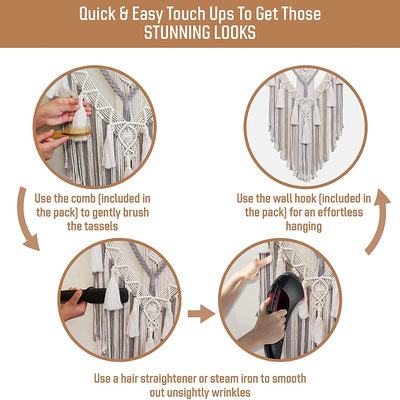 Quick & Easy Touch Ups To Get Those STUNNING LOOKS

Use the comb (included in the pack) to gently brush the tassels

Use the wall hook (included in the pack) for an effortless hanging

Use a hair straightener or steam iron to smooth out unsightly wrinkles